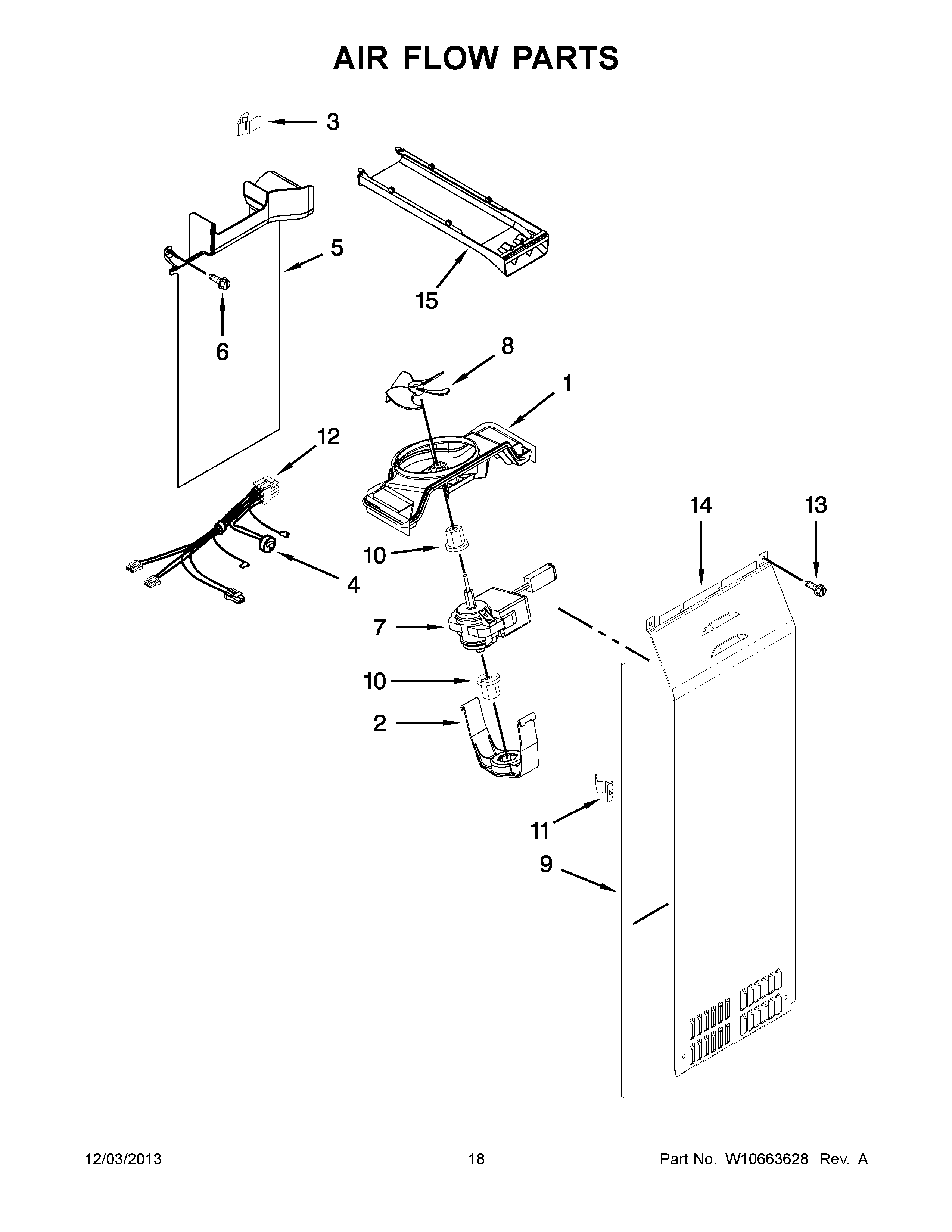 AIR FLOW PARTS

3

5

15

6

8

1

12

14

13

10

4

7

10

2

11

9

12/03/2013

18

Part No. W10663628 Rev. A