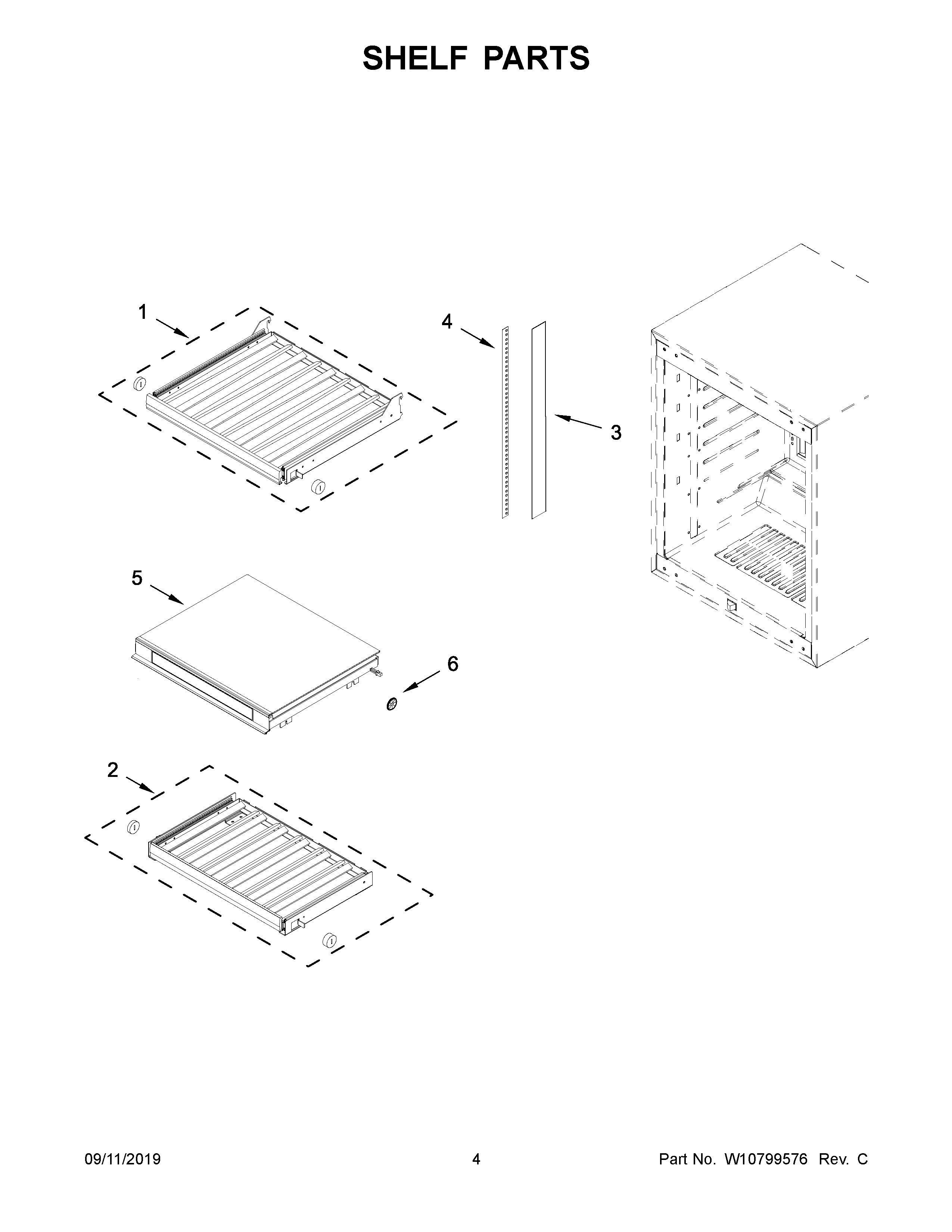 SHELF PARTS

1

4

3

5

6

2

09/11/2019

4

Part No. W10799576 Rev. C