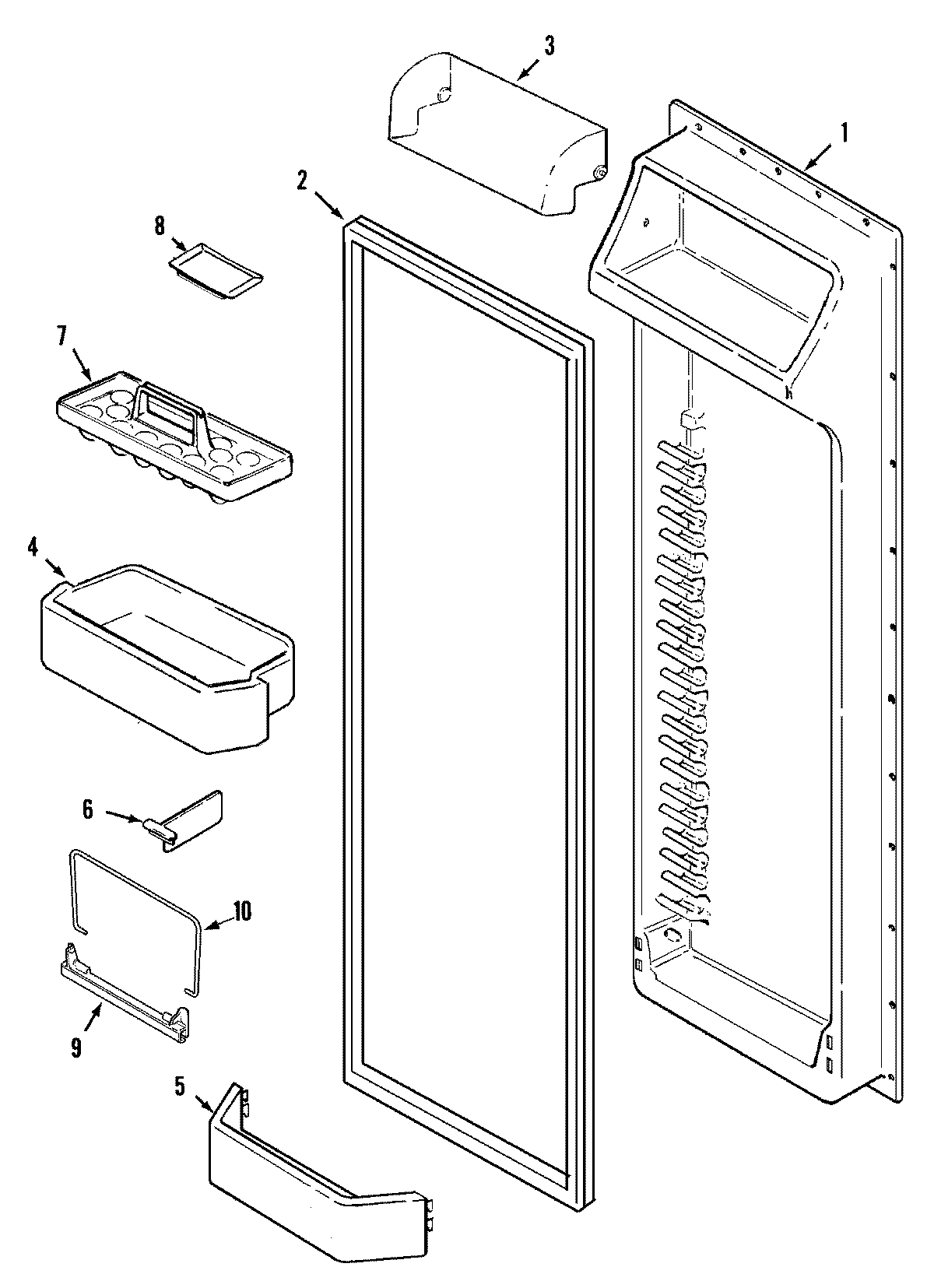 3
1
2
8
7
4
6
10
9
5