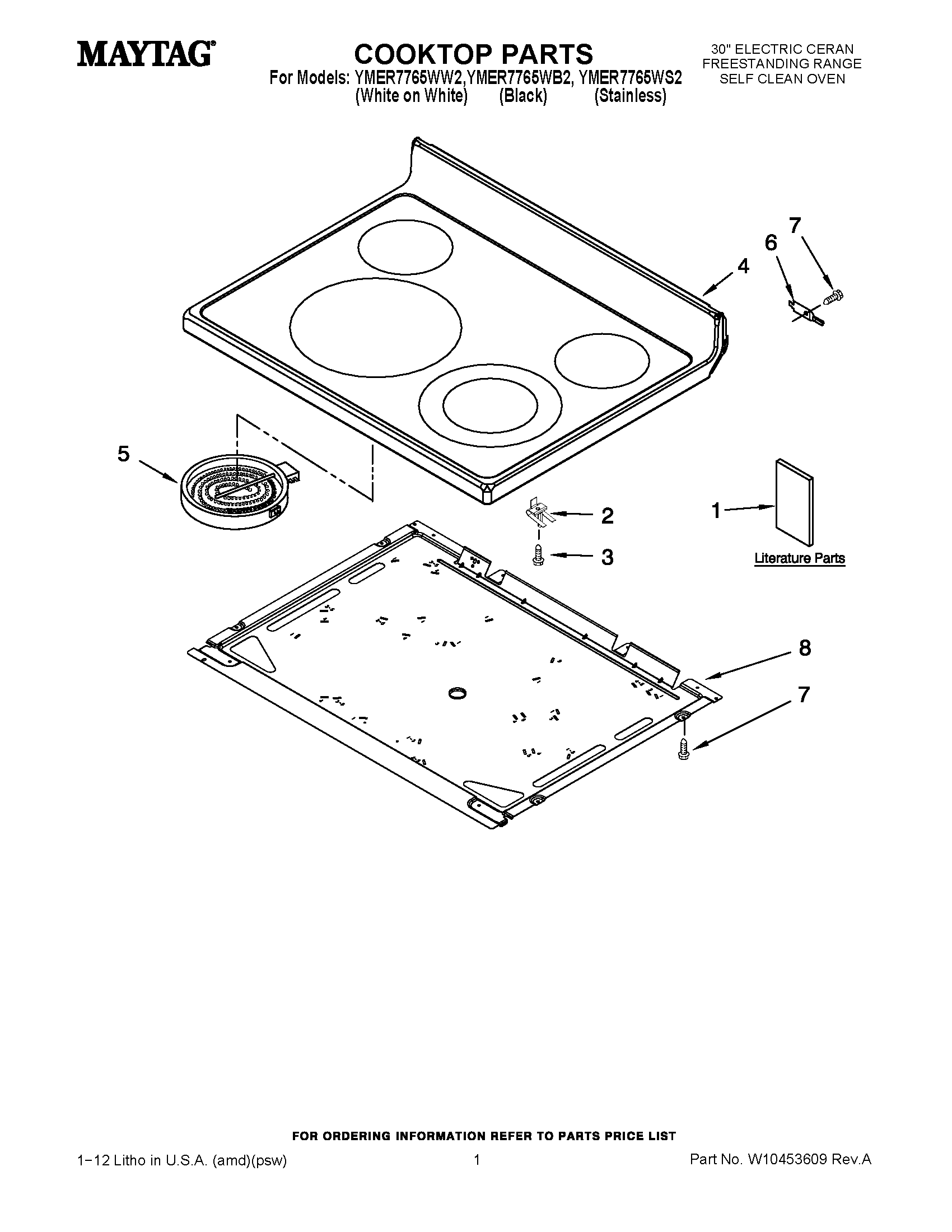 MAYTAG®

COOKTOP PARTS

For Models: YMER7765WW2,YMER7765WB2, YMER7765WS2
(White on White) (Black) (Stainless)

30" ELECTRIC CERAN
FREESTANDING RANGE
SELF CLEAN OVEN

7
6
4
5
2
1
3
Literature Parts
8
7

FOR ORDERING INFORMATION REFER TO PARTS PRICE LIST

1−12 Litho in U.S.A. (amd)(psw)

1

Part No. W10453609 Rev.A