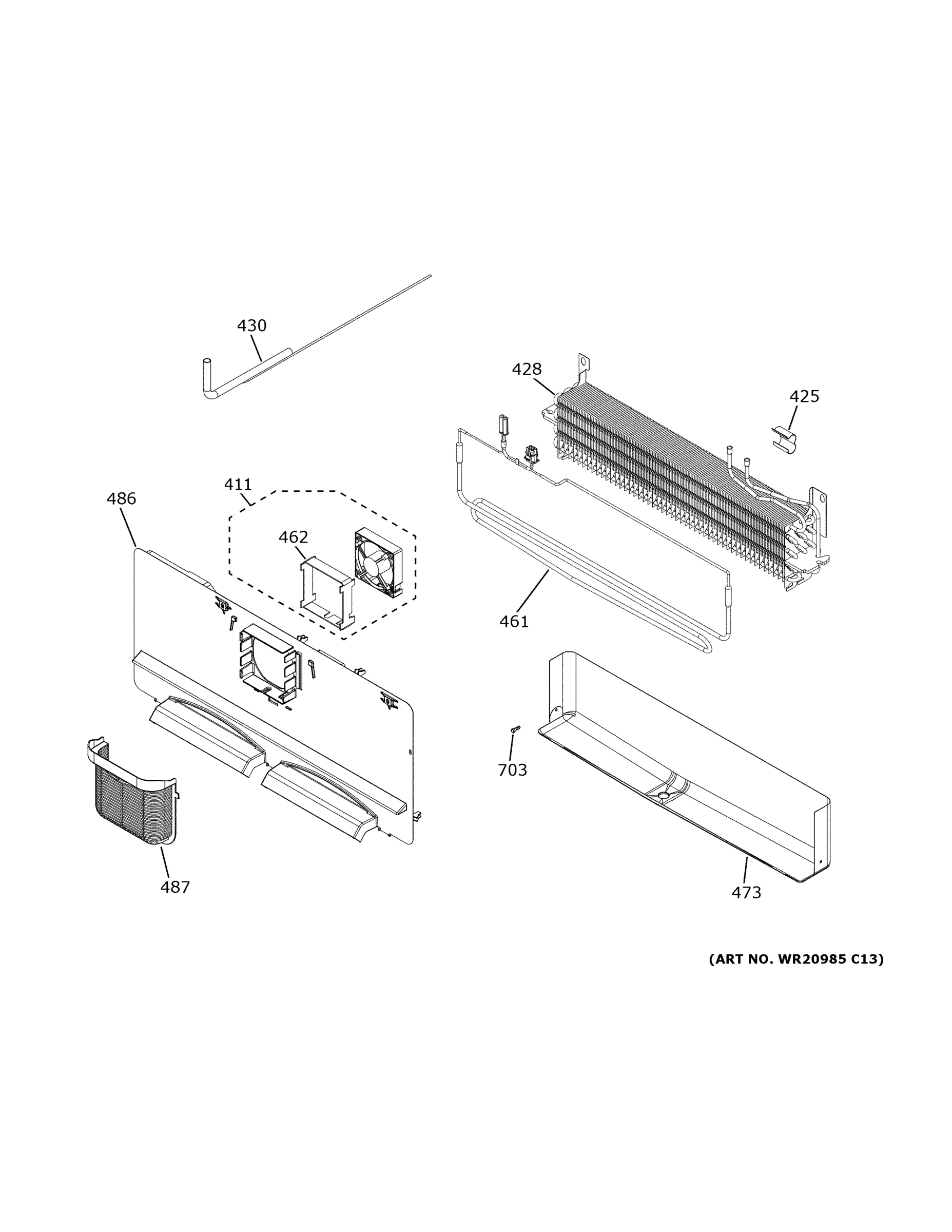 430

428

425

411

486

462

461

703

487

473

(ART NO. WR20985 C13)