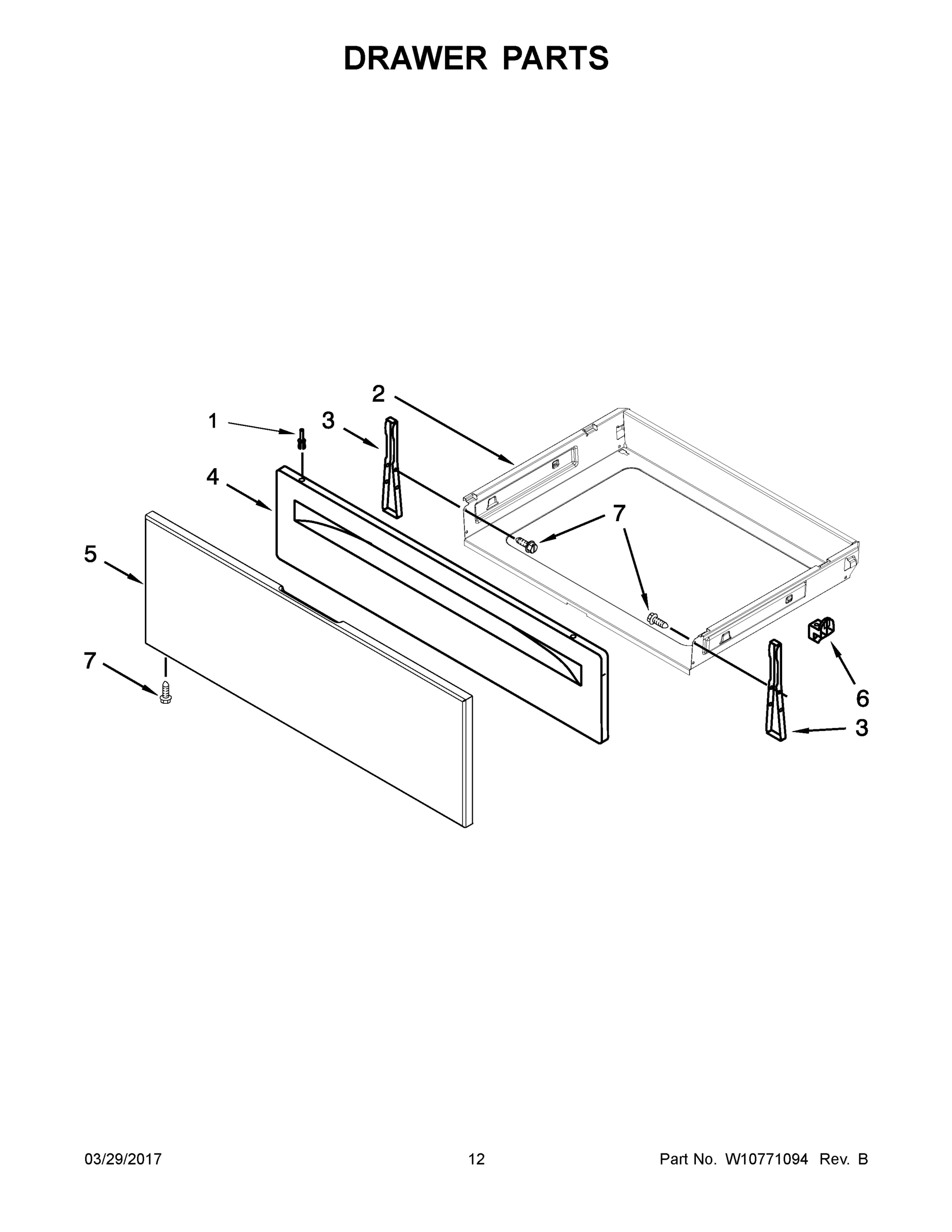 DRAWER PARTS

2
1
3
4
7
5
7
6
3

03/29/2017

12

Part No. W10771094 Rev. B