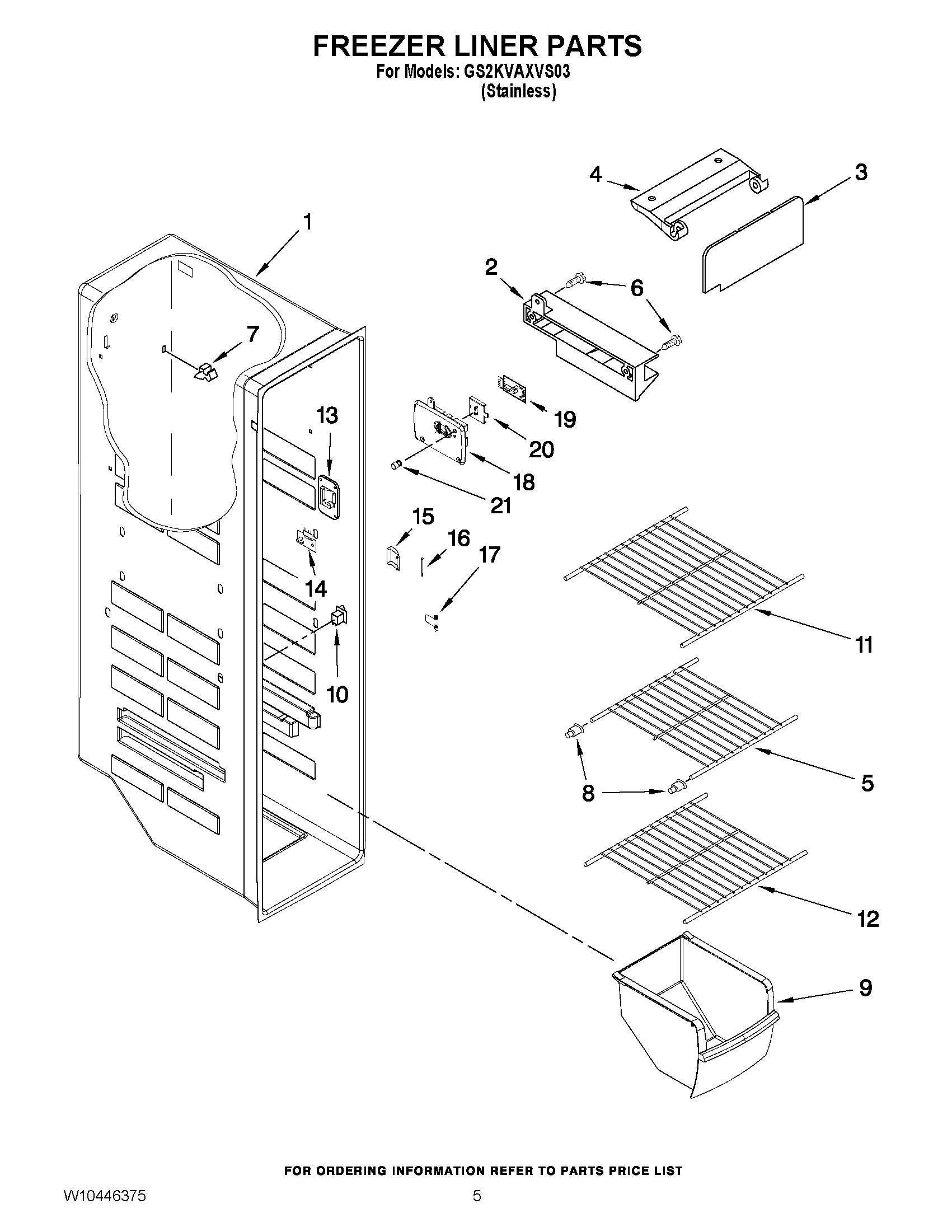 FREEZER LINER PARTS
For Models: GS2KVAXVS03
(Stainless)

4
3
1
2
6
7
13
19
20
18
21
15
16
17
14
10
11
8
5
12
9

FOR ORDERING INFORMATION REFER TO PARTS PRICE LIST

W10446375
5