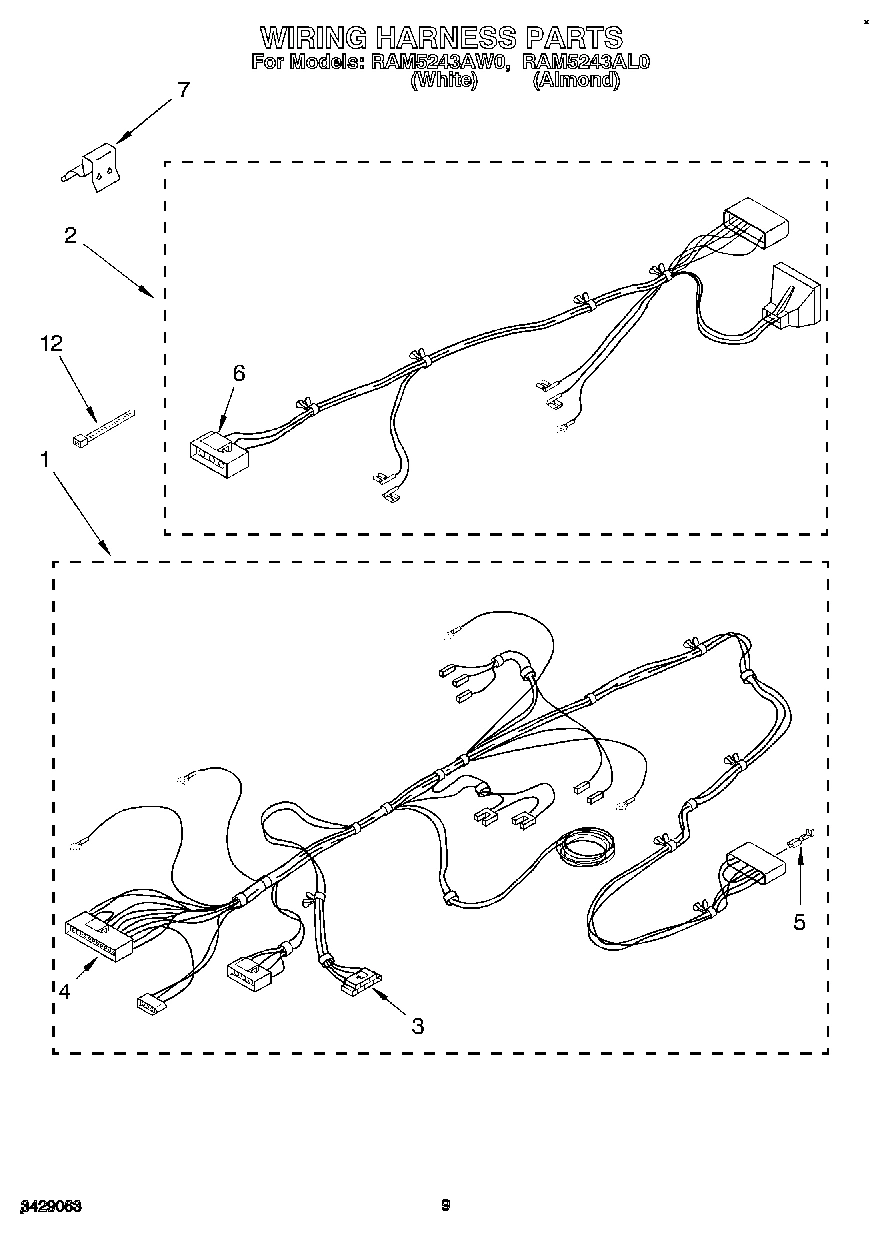 WIRING HARNESS PARTS
For Models: RAM5243AW0, RAM5243AL0
(White) (Almond)

7

2

12

6

1

5

4

3

3429063

9