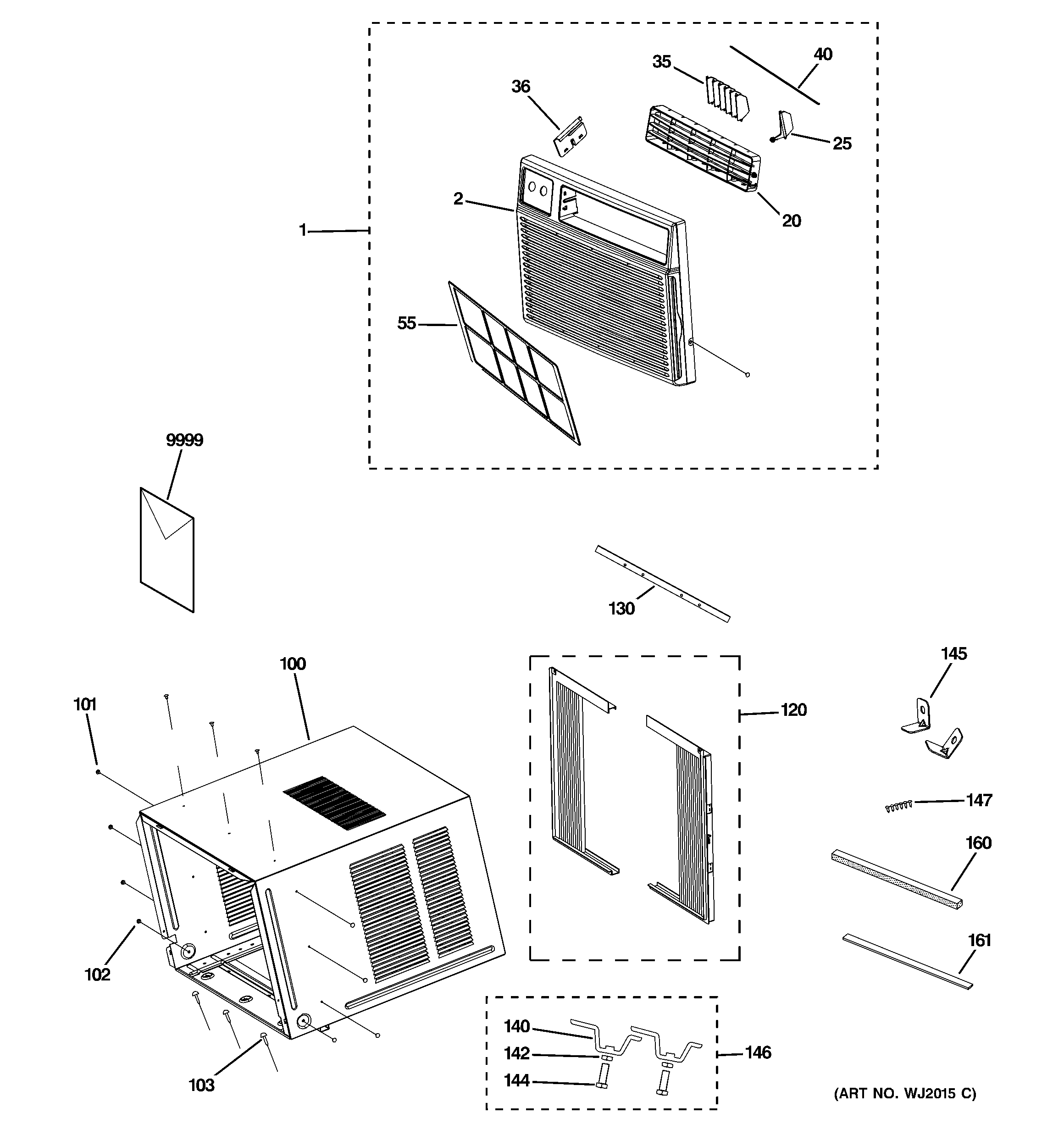 40
35
36
25
2
20
1
55
9999
130
145
100
101
120
147
160
102
161
140
142
146
144
103
(ART NO. WJ2015 C)