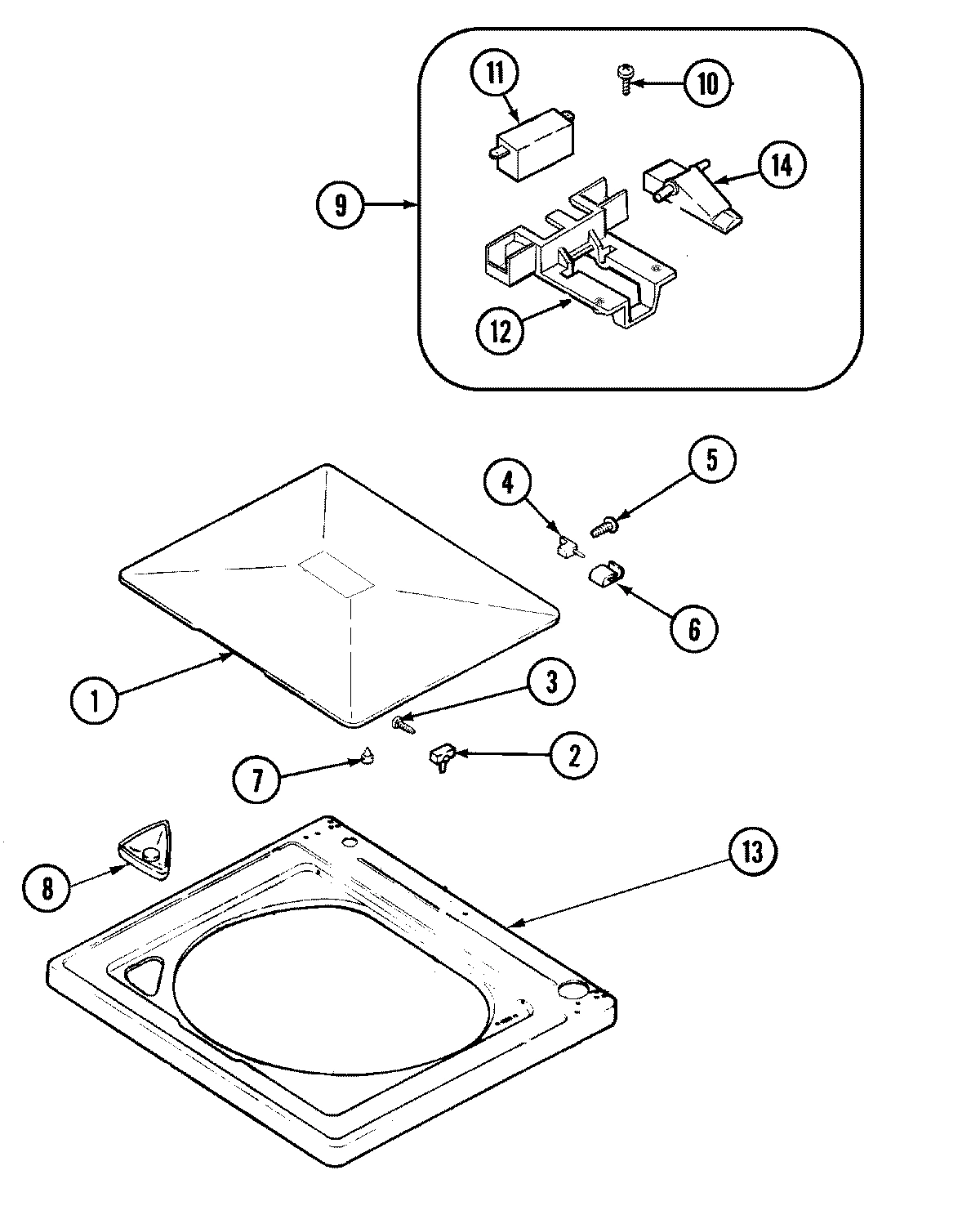 11
10
14
9
12
4
5
6
1
3
2
7
8
13