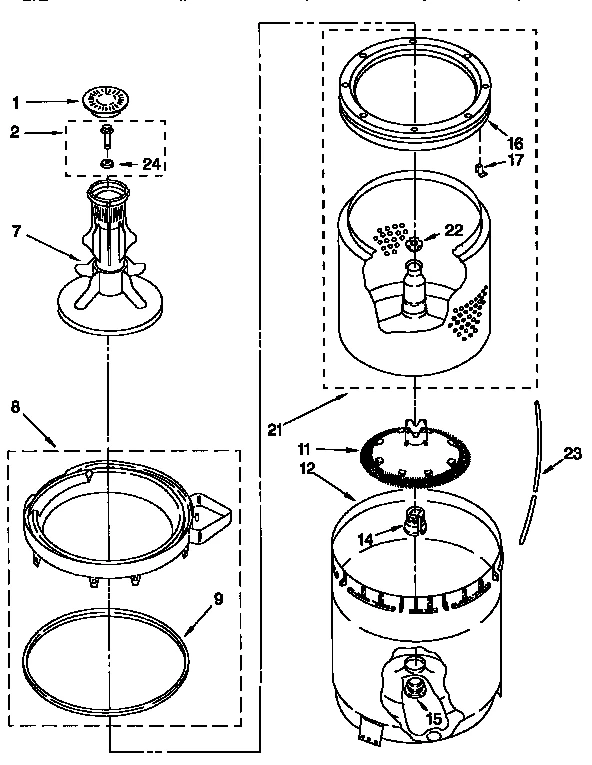 1
2
24
7
8
9
16
17
22
21
11
12
23
14
15