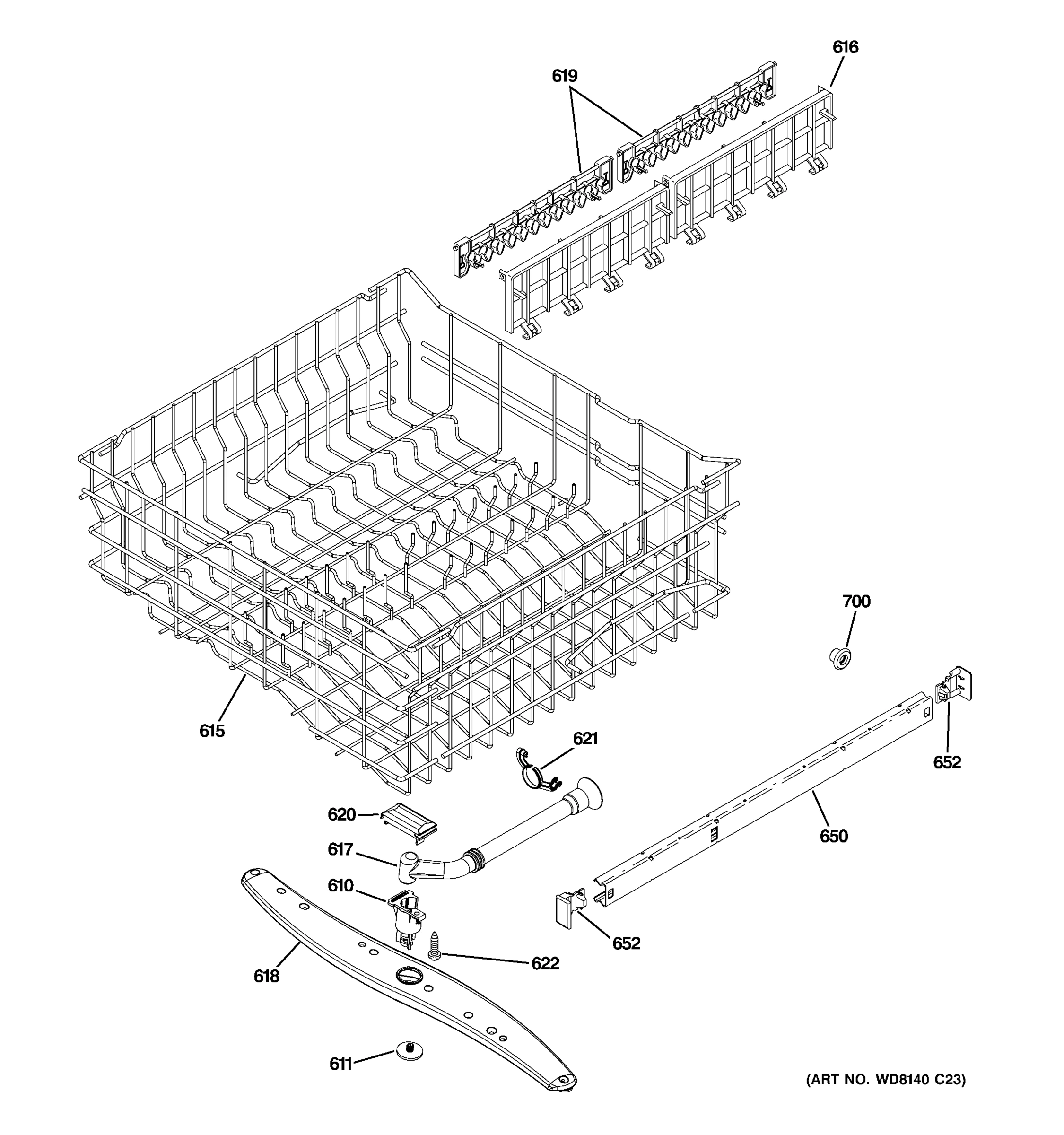 616
619
700
615
621
652
620
650
617
610
652
622
618
611
(ART NO. WD8140 C23)