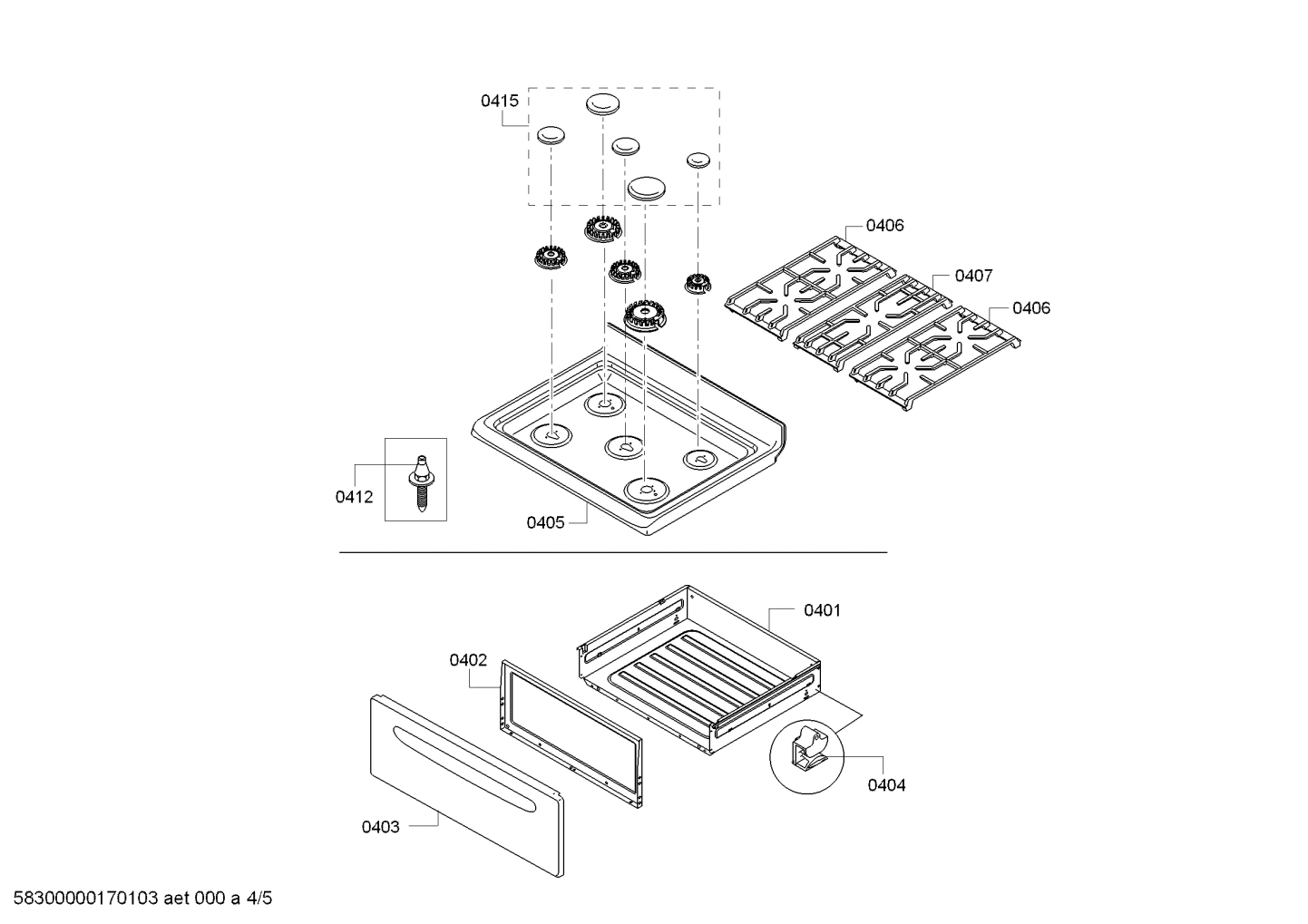 0415

0406

0407

0406

0412

0405

0401

0402

0404

0403

58300000170103 aet 000 a 4/5