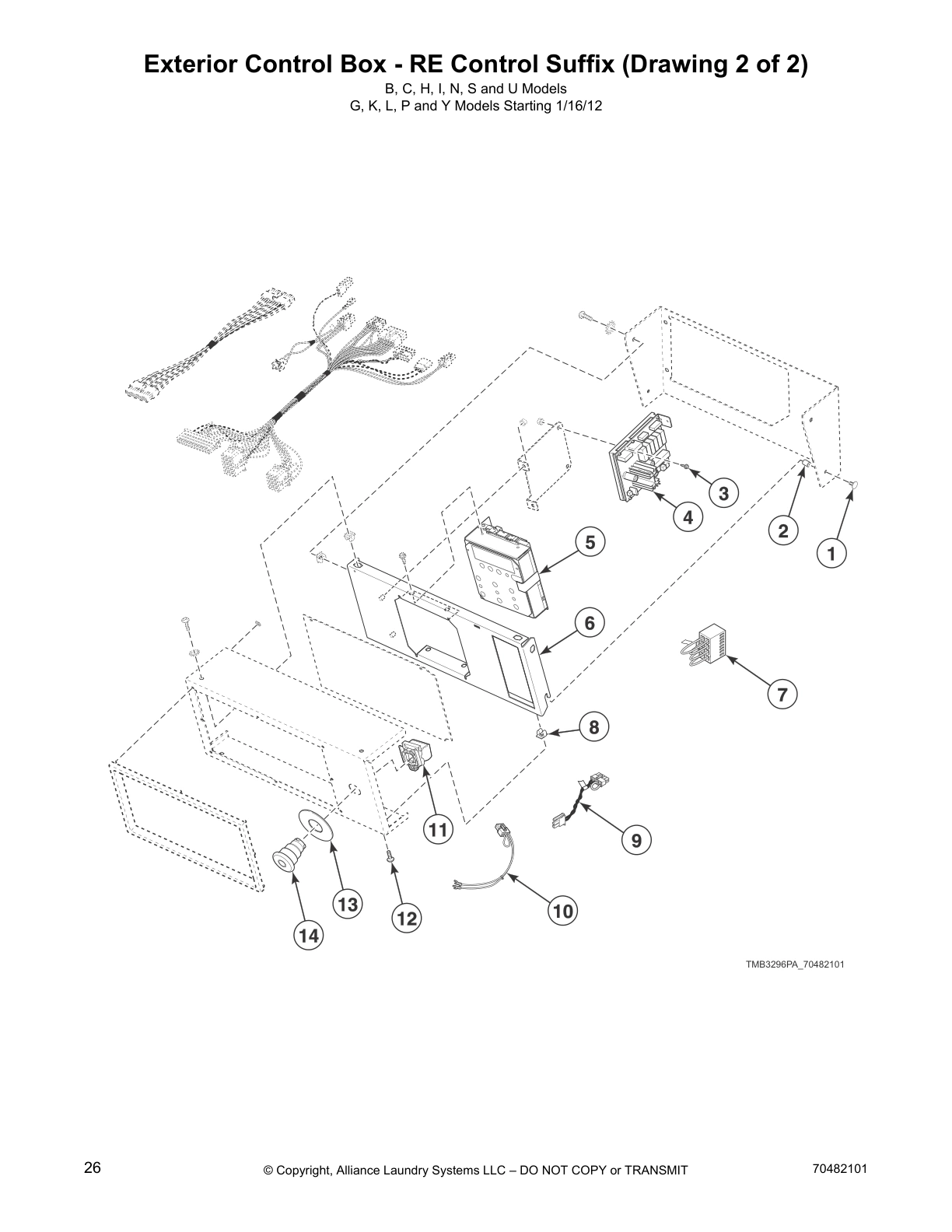 Exterior Control Box - RE Control Suffix (Drawing 2 of 2)

B, C, H, I, N, S and U Models
G, K, L, P and Y Models Starting 1/16/12

3
4
2
1
5
6
7
8
9
11
10
13
12
14

TMB3296PA_70482101

26

© Copyright, Alliance Laundry Systems LLC – DO NOT COPY or TRANSMIT

70482101