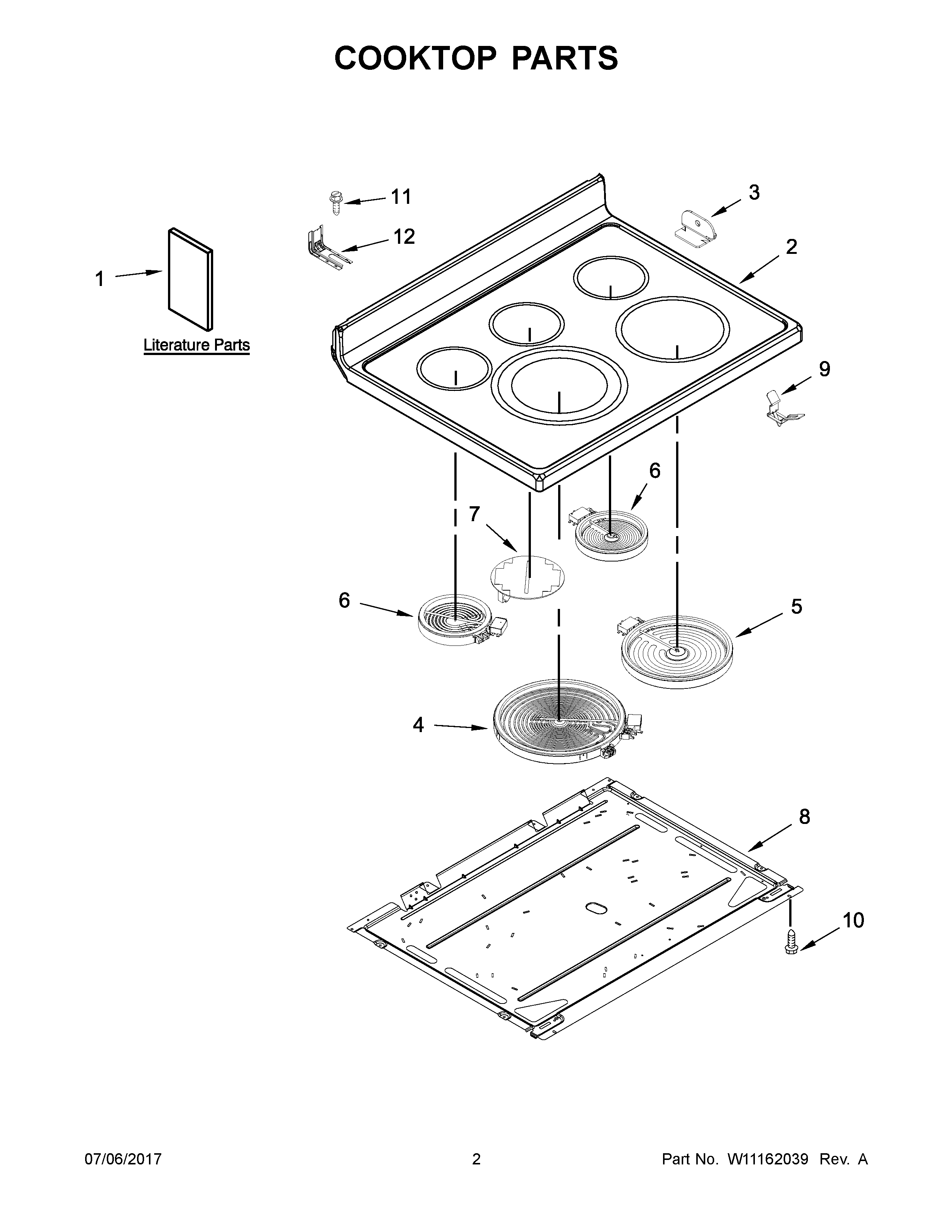 COOKTOP PARTS

11

3

12

2

1

Literature Parts

9

6

7

6

5

4

8

10

07/06/2017

2

Part No. W11162039 Rev. A