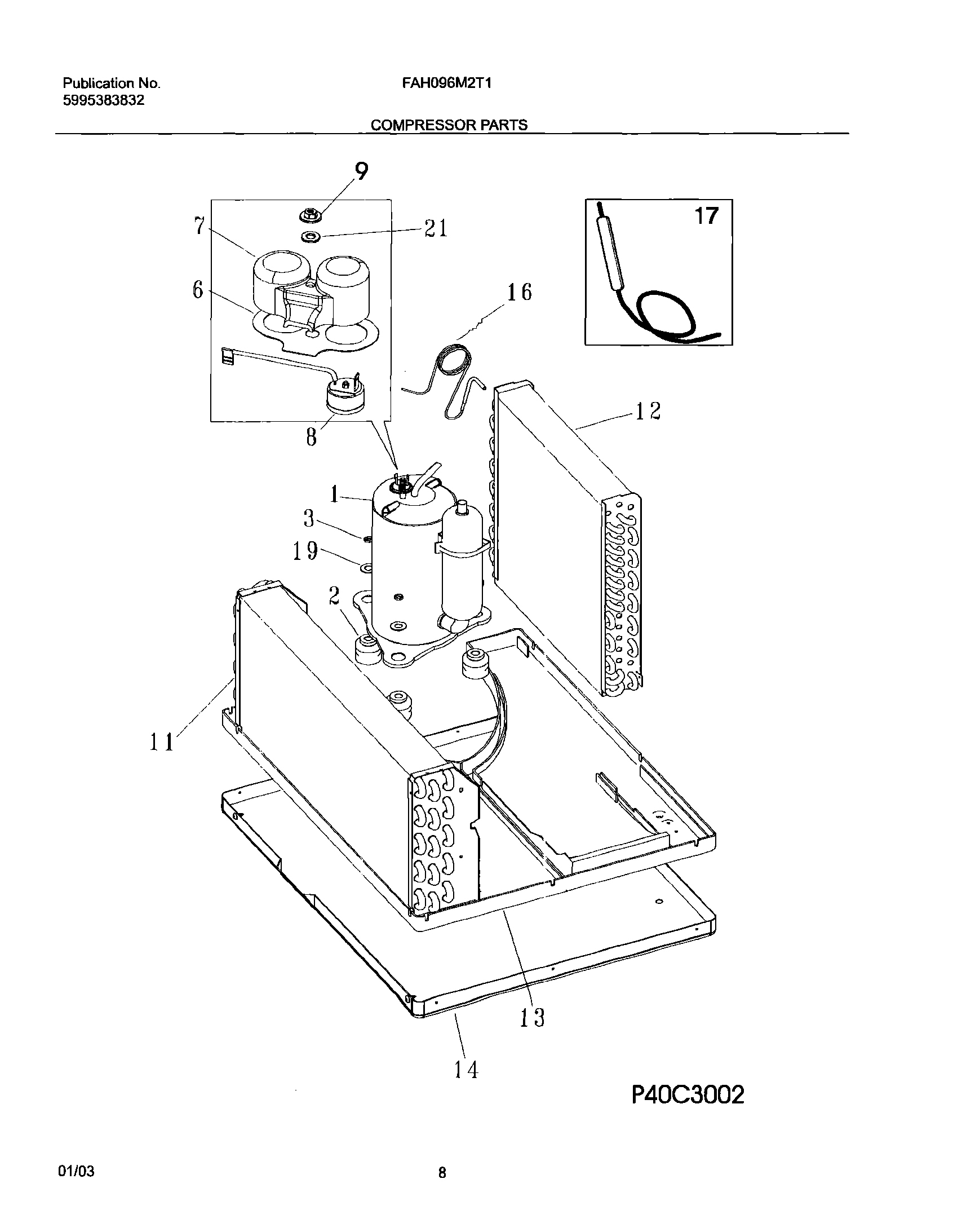 Publication No.
5995383832

FAH096M2T1

COMPRESSOR PARTS

9
7
21
6
16
17
8
12
1
3
19
2
11
13
14

P40C3002

01/03

8