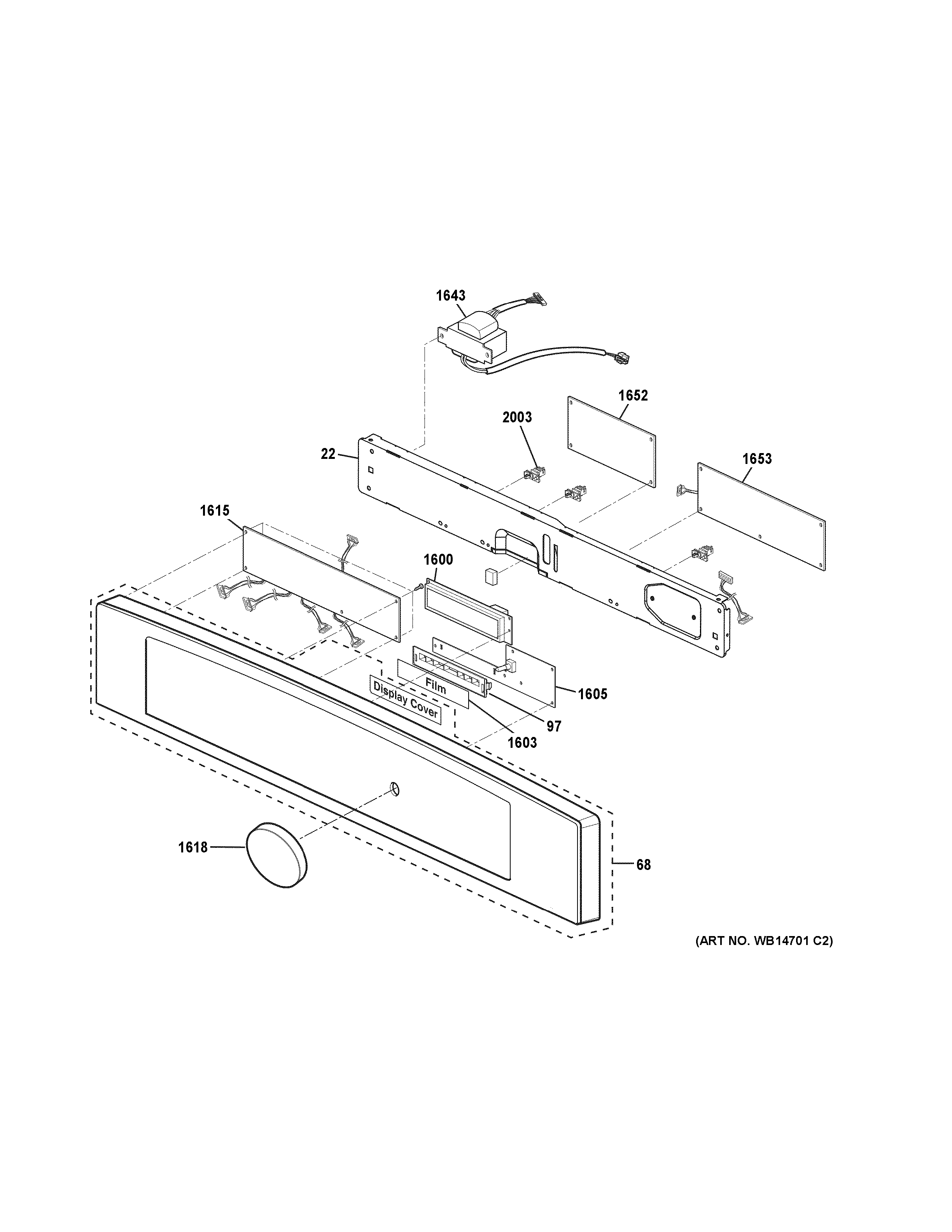 1643

1652

2003

22

1653

1615

1600

Film

Display Cover

1605

97

1603

1618

68

(ART NO. WB14701 C2)