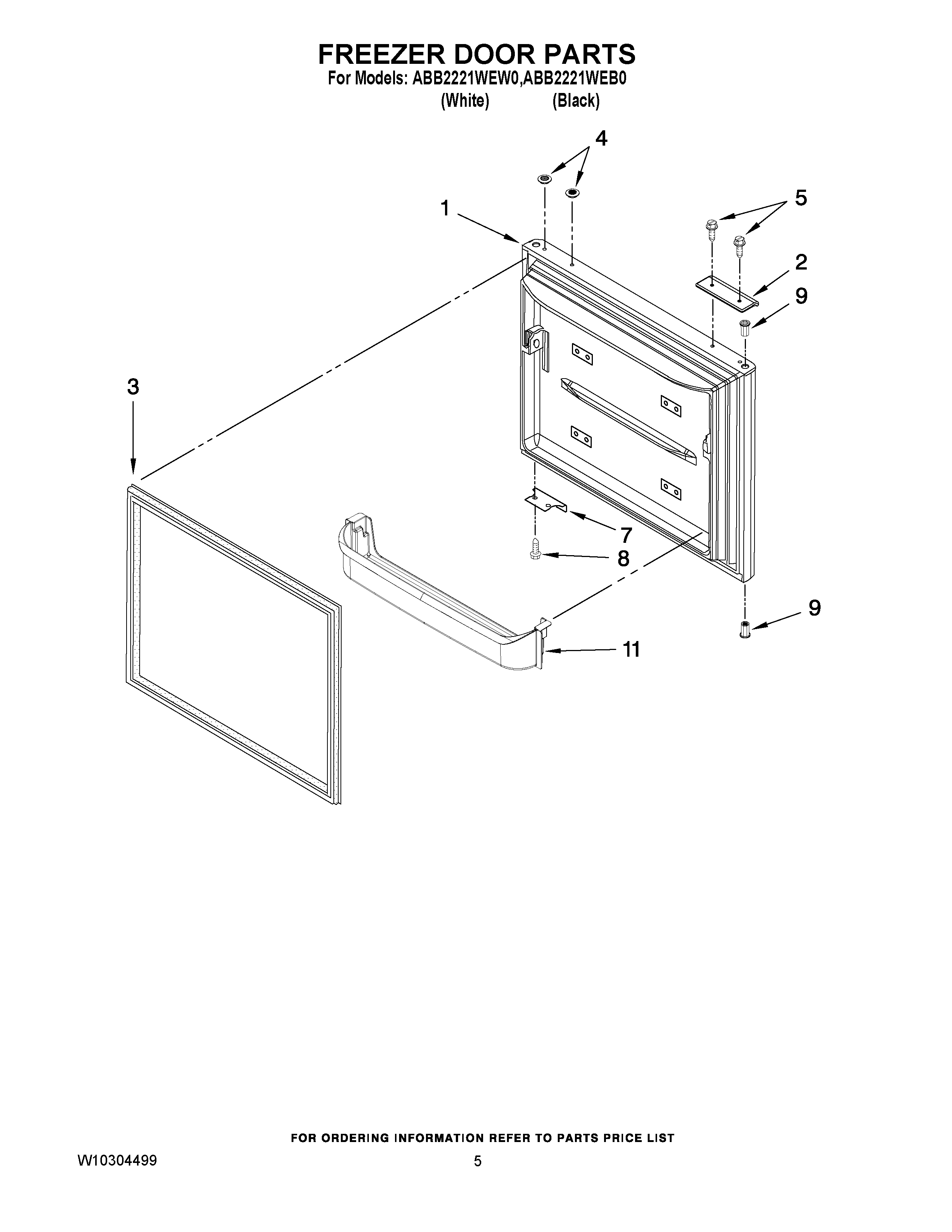 FREEZER DOOR PARTS
For Models: ABB2221WEW0,ABB2221WEB0
(White) (Black)

4
1
5
2
9
3
7
8
9
11

FOR ORDERING INFORMATION REFER TO PARTS PRICE LIST
W10304499
5