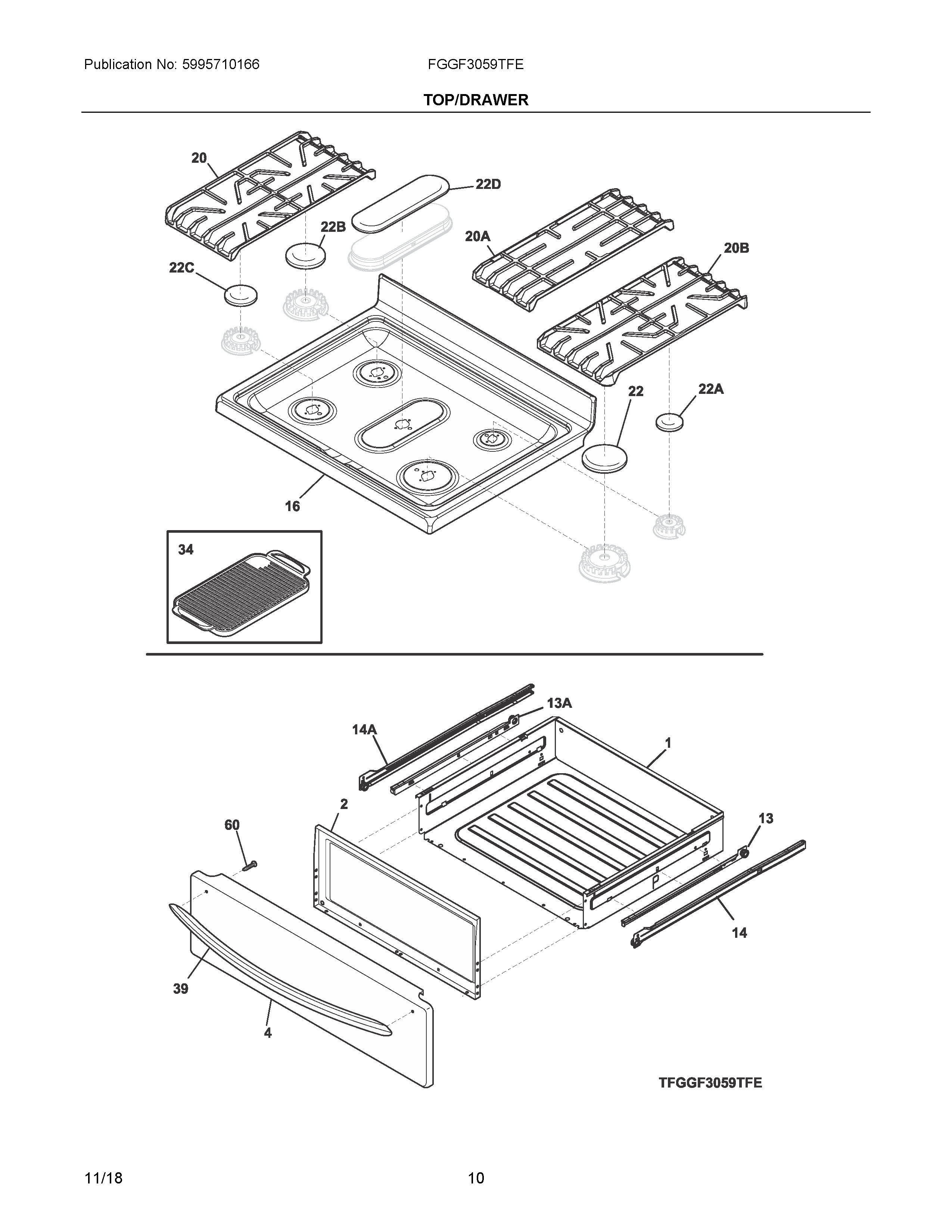 Publication No: 5995710166

FGGF3059TFE

TOP/DRAWER

20

22D

22B

20A

20B

22C

22

22A

16

34

13A

14A

1

2

60

13

14

39

4

TFGGF3059TFE

11/18

10