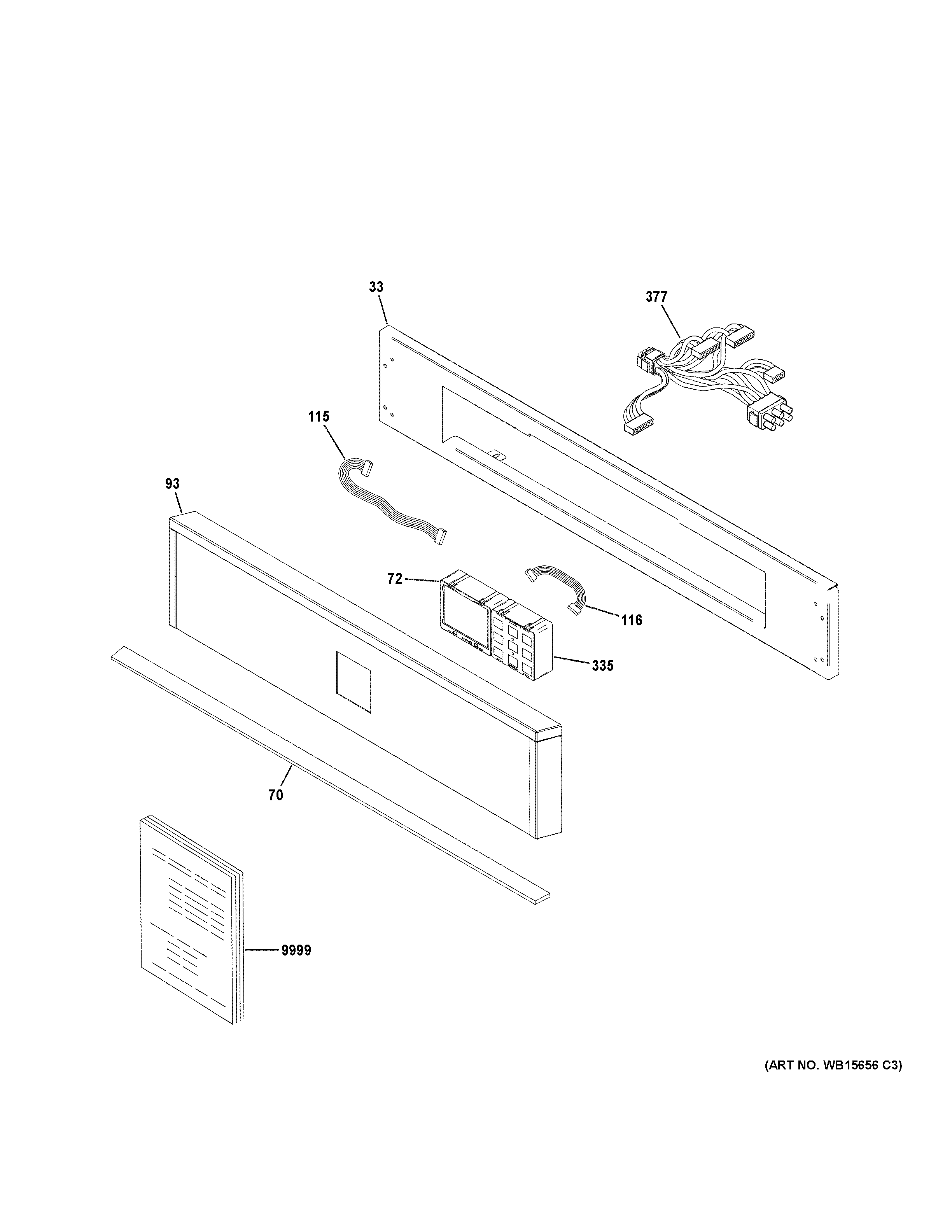 33
377
115
93
72
116
335
70
9999
(ART NO. WB15656 C3)