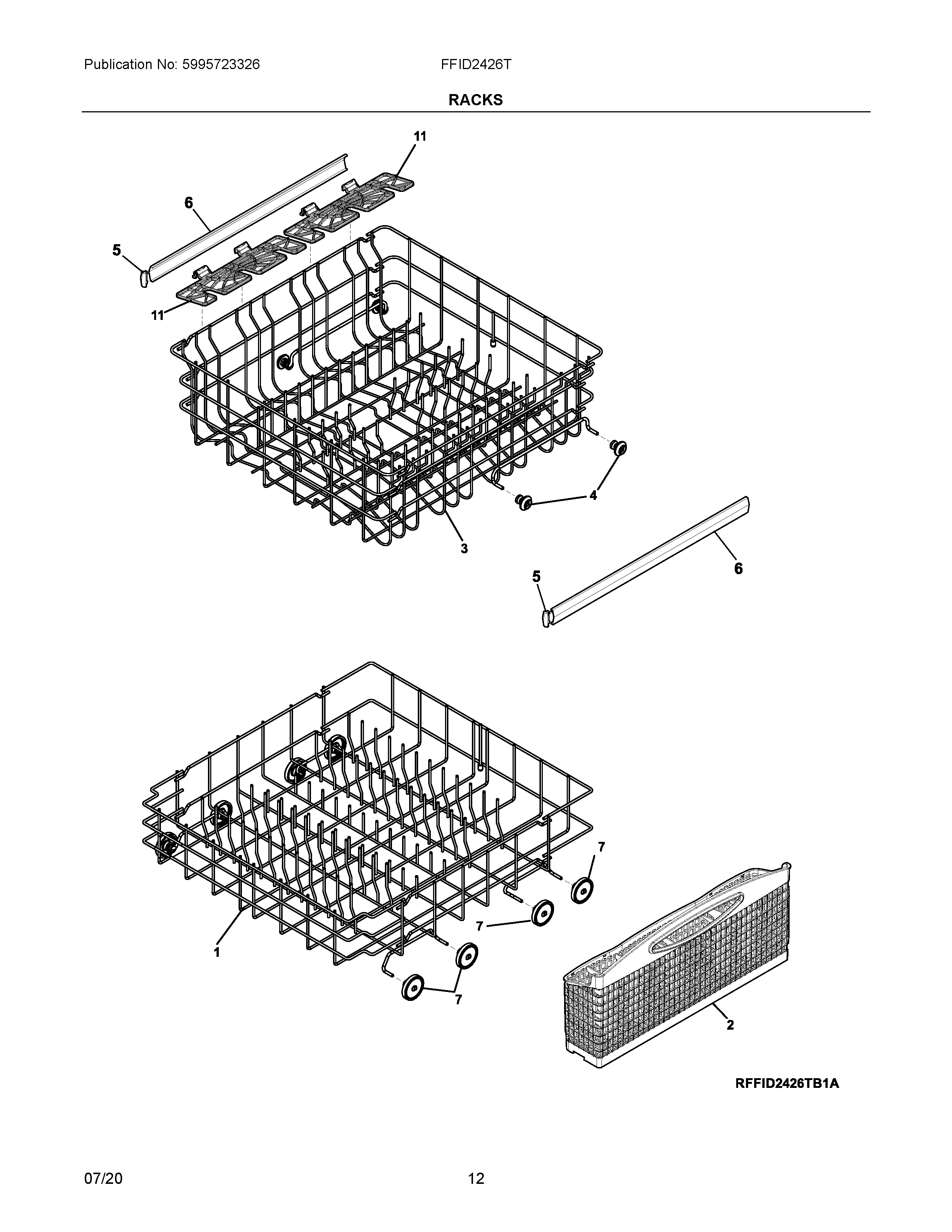 Publication No: 5995723326

FFID2426T

RACKS

11

6

5

11

4

3

5

6

7

7

1

7

2

RFFID2426TB1A

07/20

12