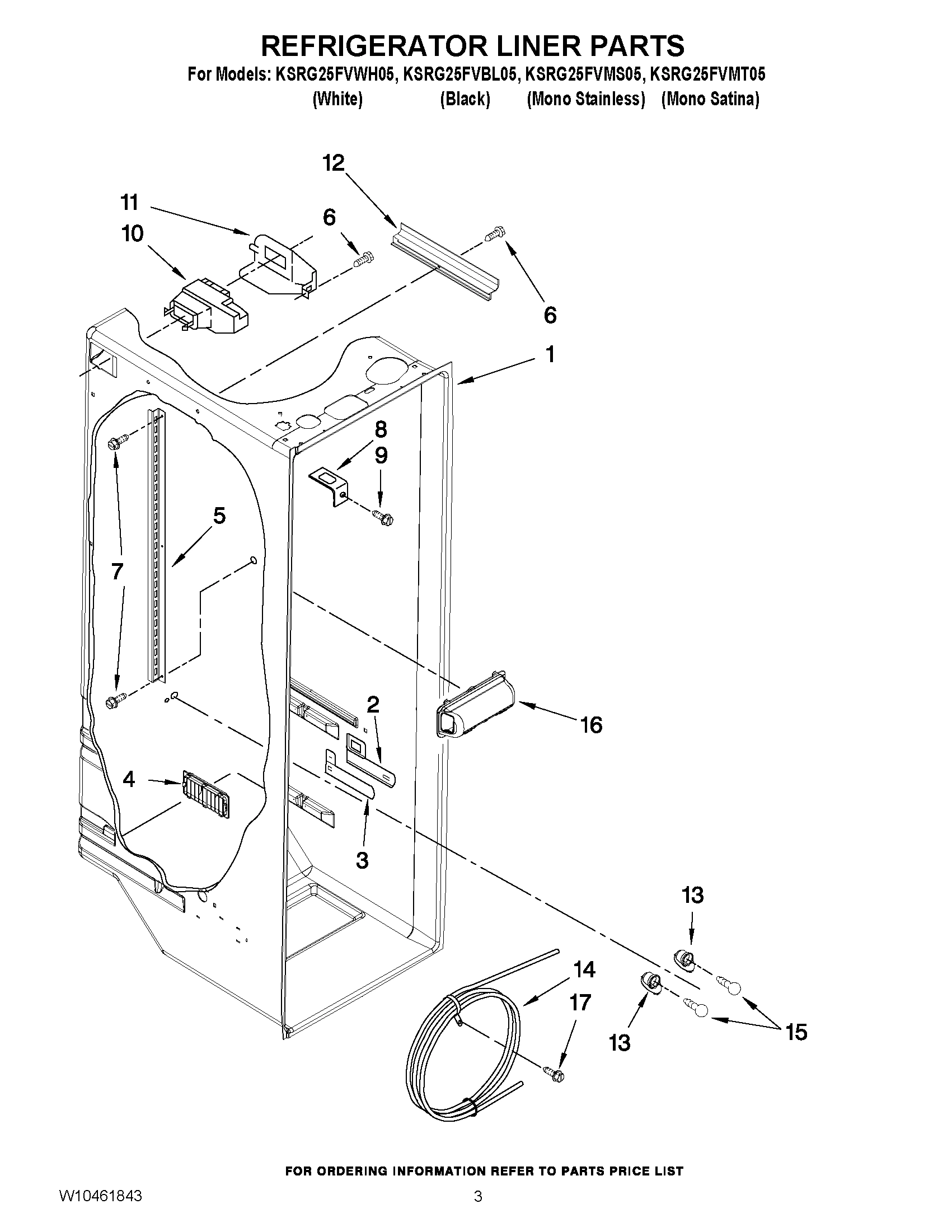 REFRIGERATOR LINER PARTS

For Models: KSRG25FVWH05, KSRG25FVBL05, KSRG25FVMS05, KSRG25FVMT05
(White) (Black) (Mono Stainless) (Mono Satina)

12
11
6
10
6
1
8
9
5
7
2
16
4
3
13
14
17
13
15

FOR ORDERING INFORMATION REFER TO PARTS PRICE LIST

W10461843
3