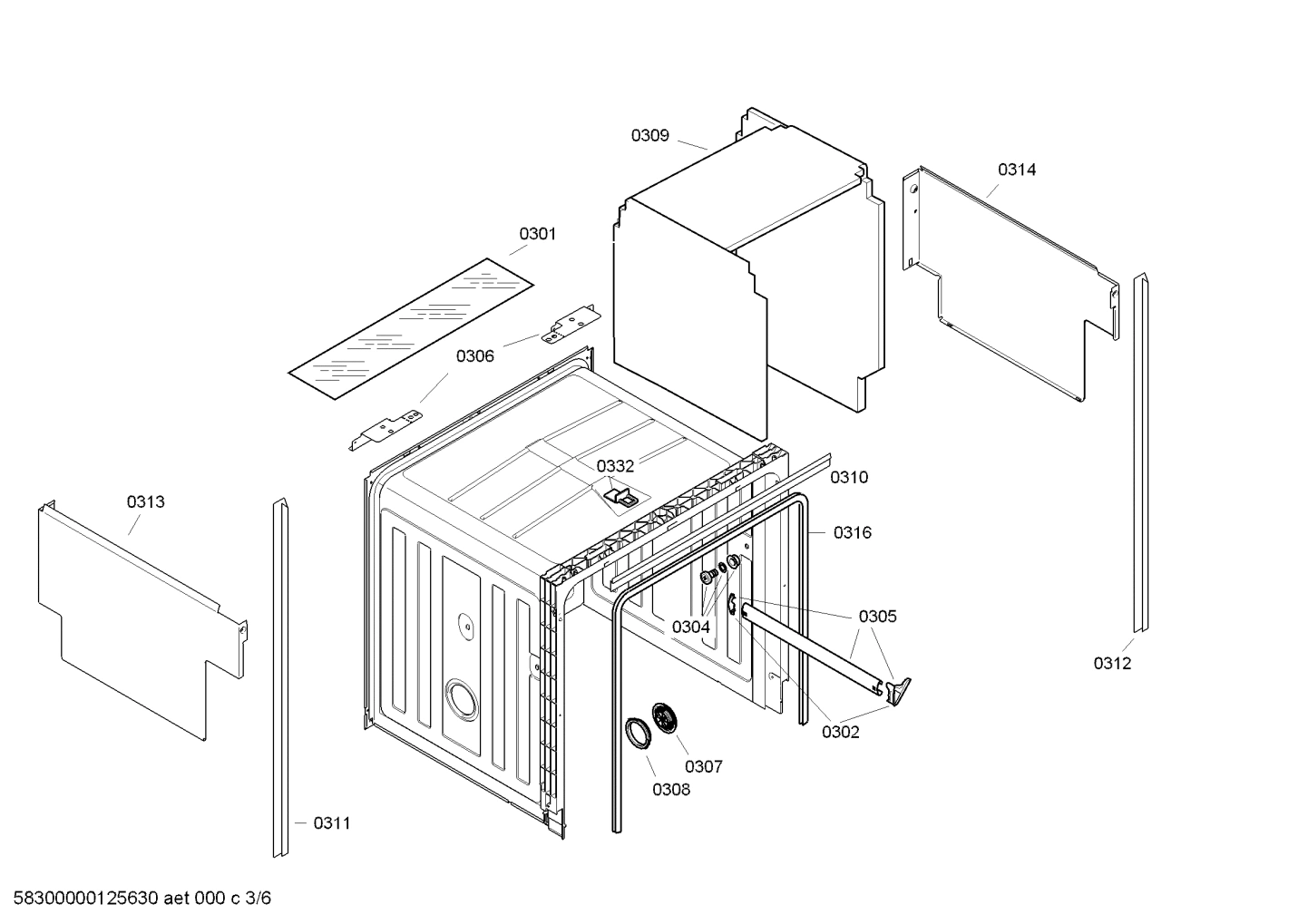 0309
0314
0301
0306
0332
0310
0313
0316
0304
0305
0312
0302
0307
0308
0311

58300000125630 aet 000 c 3/6