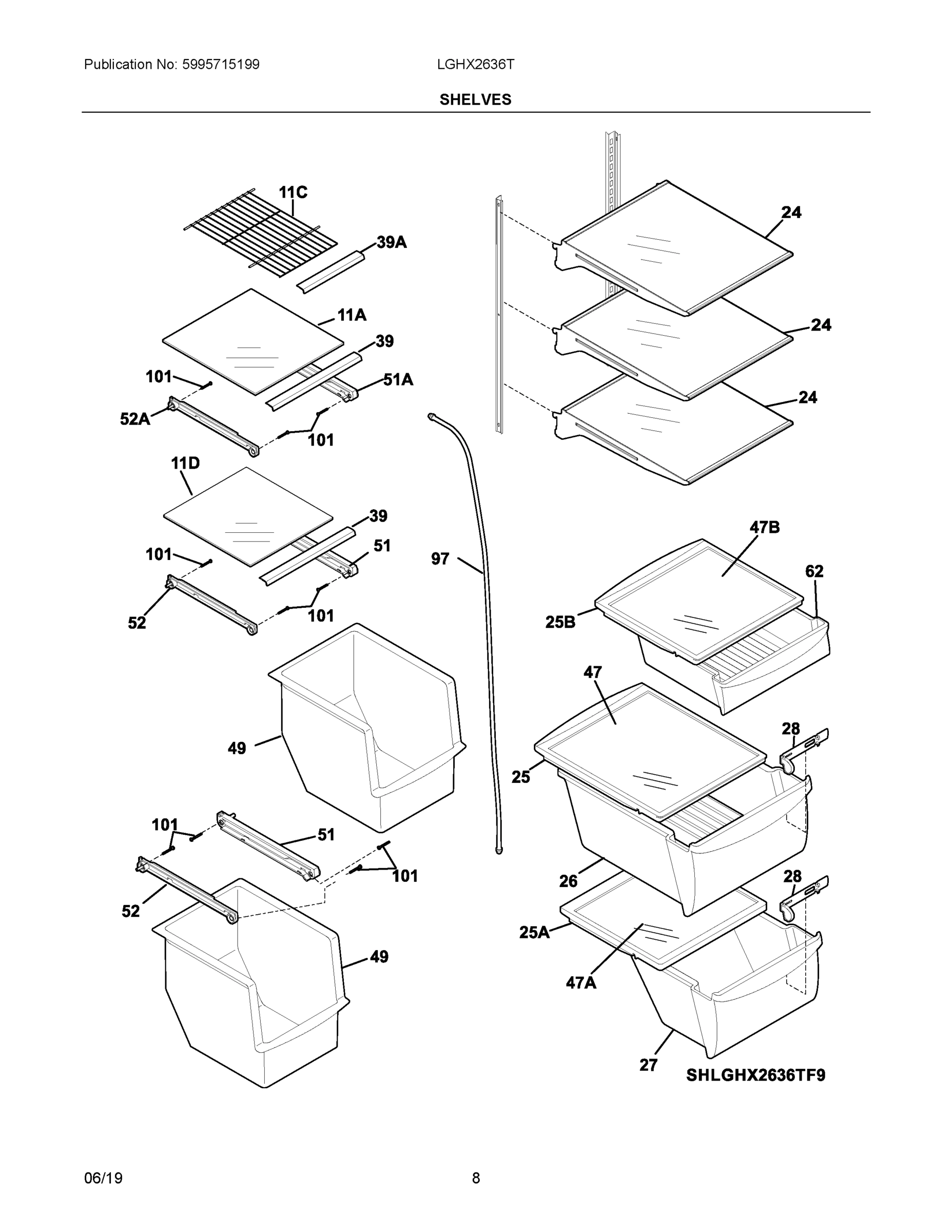 Publication No: 5995715199

LGHX2636T

SHELVES

11C
39A
11A
39
101
51A
52A
101
11D
39
101
51
52
101
49
101
51
101
52
49
97
24
24
24
47B
62
25B
47
28
25
26
28
25A
47A
27

SHLGHX2636TF9

06/19

8