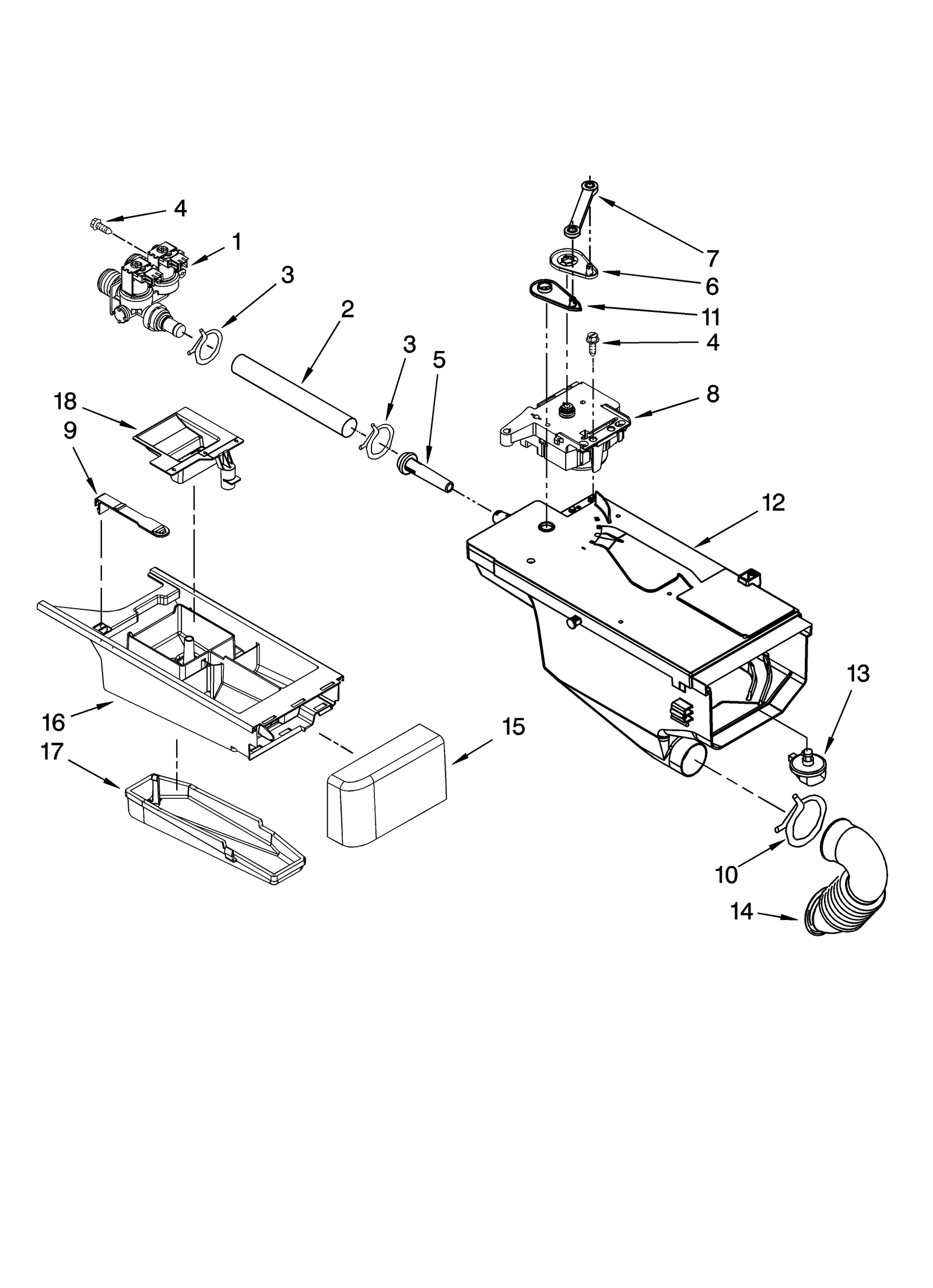 4
1
3
2
3
5
7
6
11
4
8
18
9
12
13
16
15
17
10
14