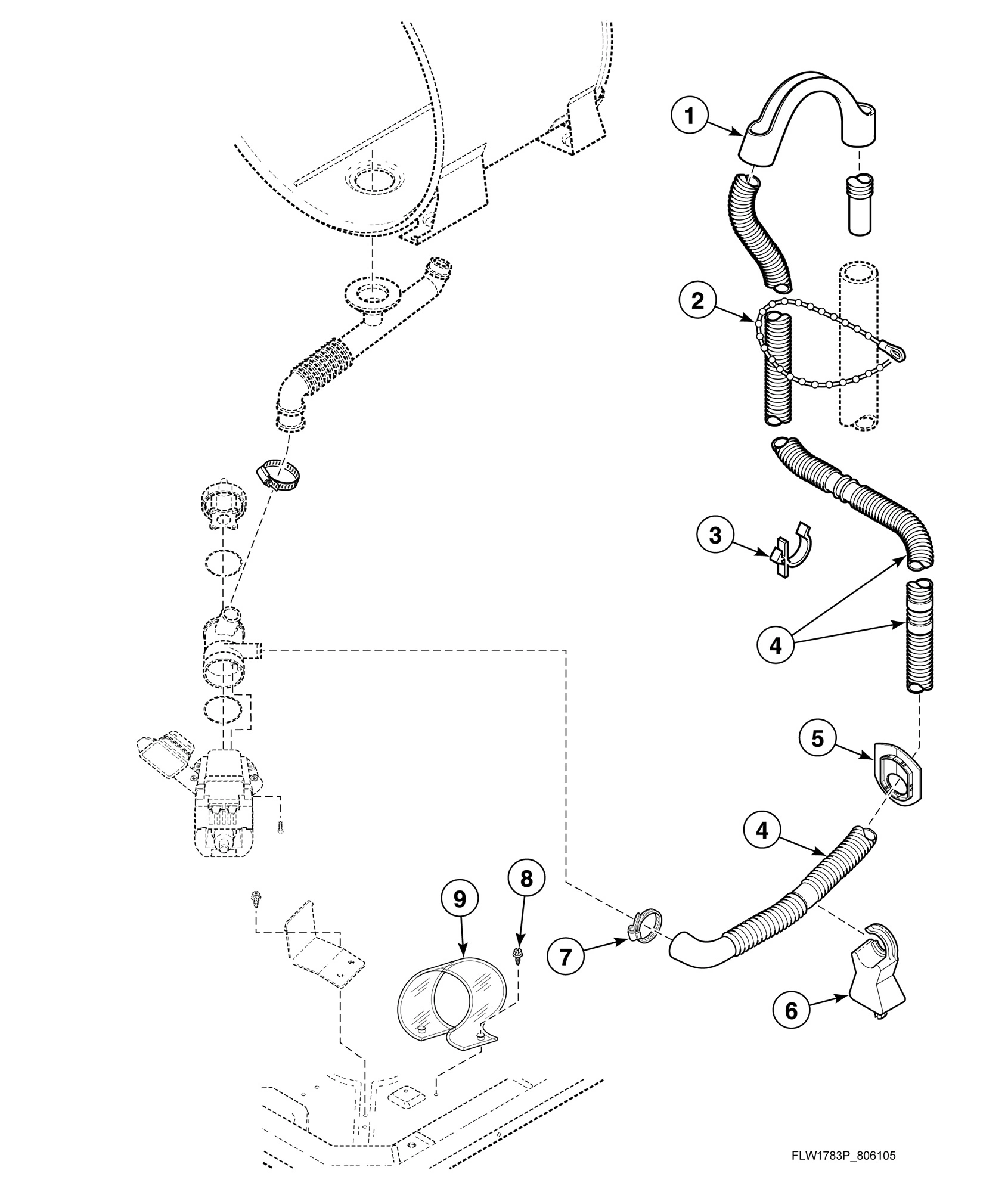 1
2
3
4
5
4
9
8
7
6
FLW1783P_806105