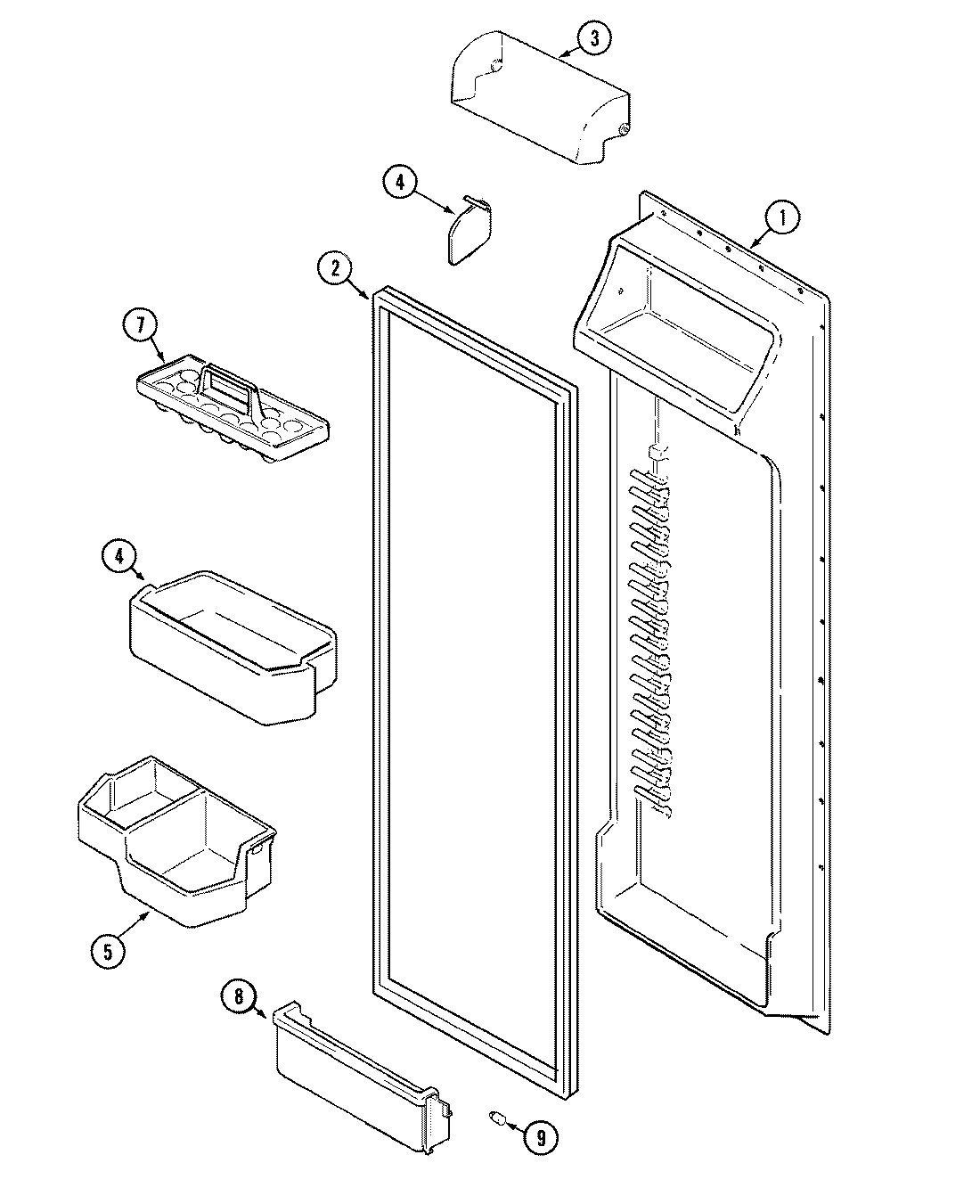 3
4
1
2
7
4
5
8
9