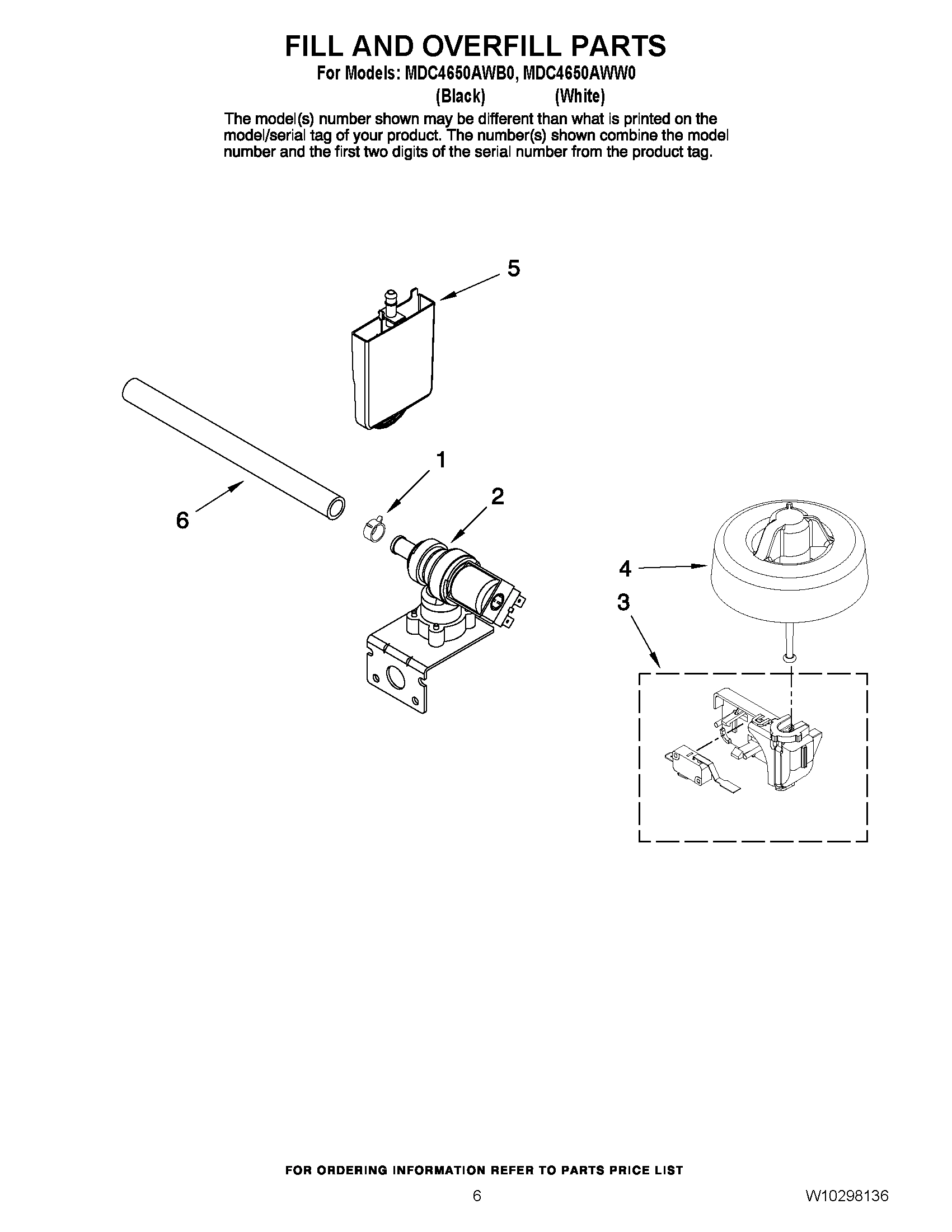 FILL AND OVERFILL PARTS

For Models: MDC4650AWB0, MDC4650AWW0
(Black) (White)

The model(s) number shown may be different than what is printed on the model/serial tag of your product. The number(s) shown combine the model number and the first two digits of the serial number from the product tag.

5

1

2

6

4

3

FOR ORDERING INFORMATION REFER TO PARTS PRICE LIST

6

W10298136