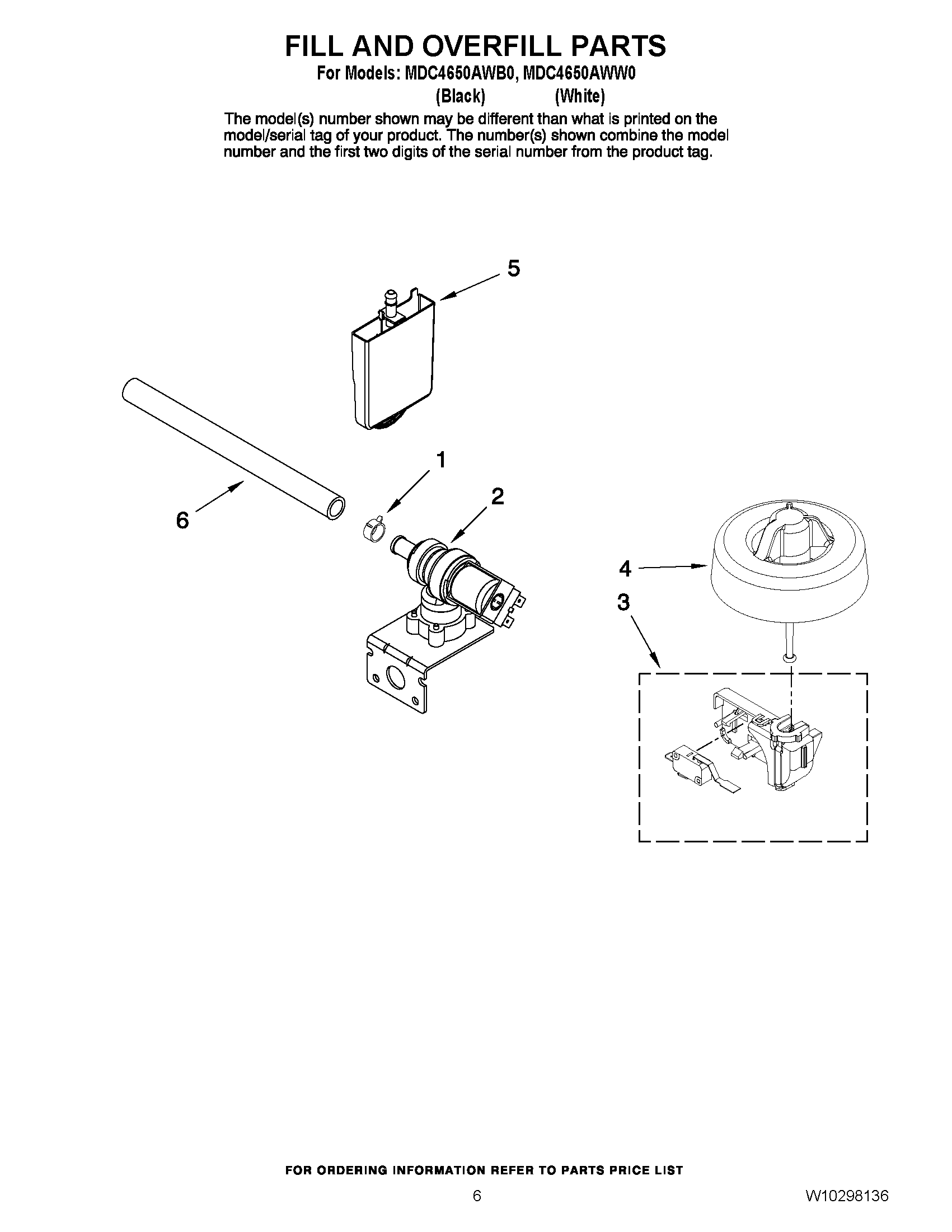 FILL AND OVERFILL PARTS

For Models: MDC4650AWB0, MDC4650AWW0
(Black) (White)

The model(s) number shown may be different than what is printed on the model/serial tag of your product. The number(s) shown combine the model number and the first two digits of the serial number from the product tag.

5

1

2

6

4

3

FOR ORDERING INFORMATION REFER TO PARTS PRICE LIST

6

W10298136