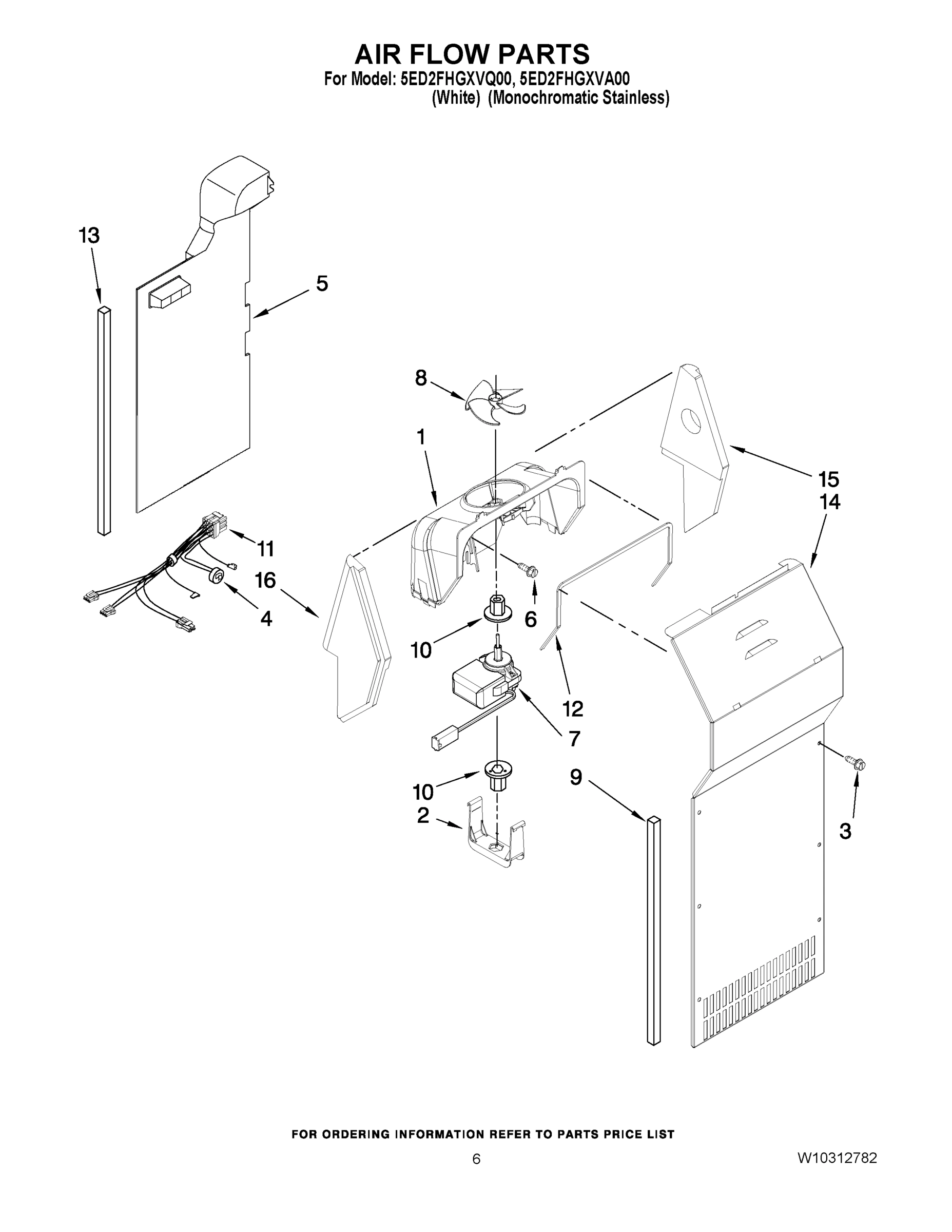 AIR FLOW PARTS
For Model: 5ED2FHGXVQ00, 5ED2FHGXVA00
(White) (Monochromatic Stainless)

13
5
8
1
15
14
11
16
4
6
10
12
7
10
9
2
3

FOR ORDERING INFORMATION REFER TO PARTS PRICE LIST

6

W10312782