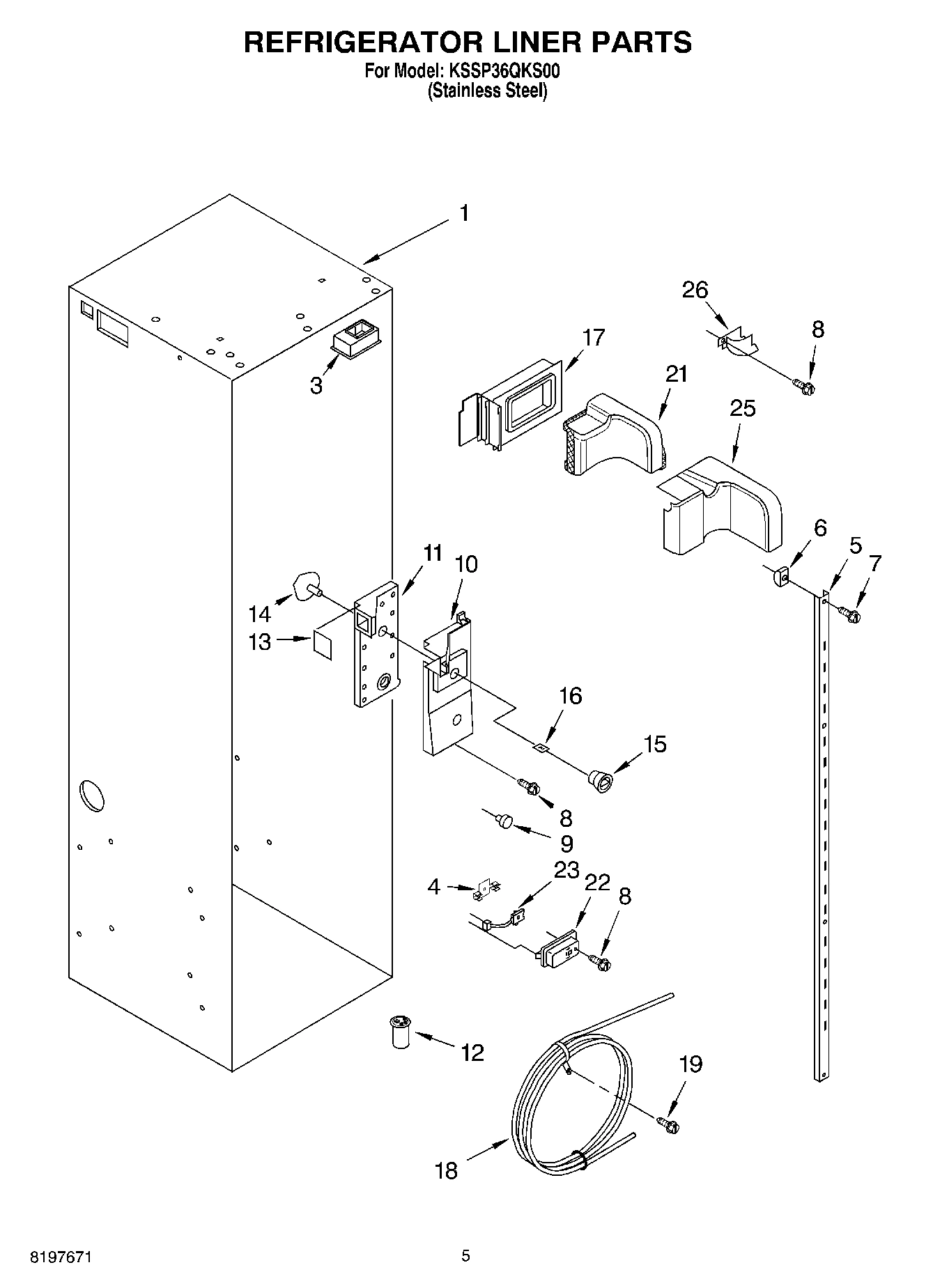 REFRIGERATOR LINER PARTS
For Model: KSSP36QKS00
(Stainless Steel)

1
26
8
3
17
21
25
6
5
7
11
10
14
13
16
15
8
9
4
23
22
8
12
19
18

8197671
5