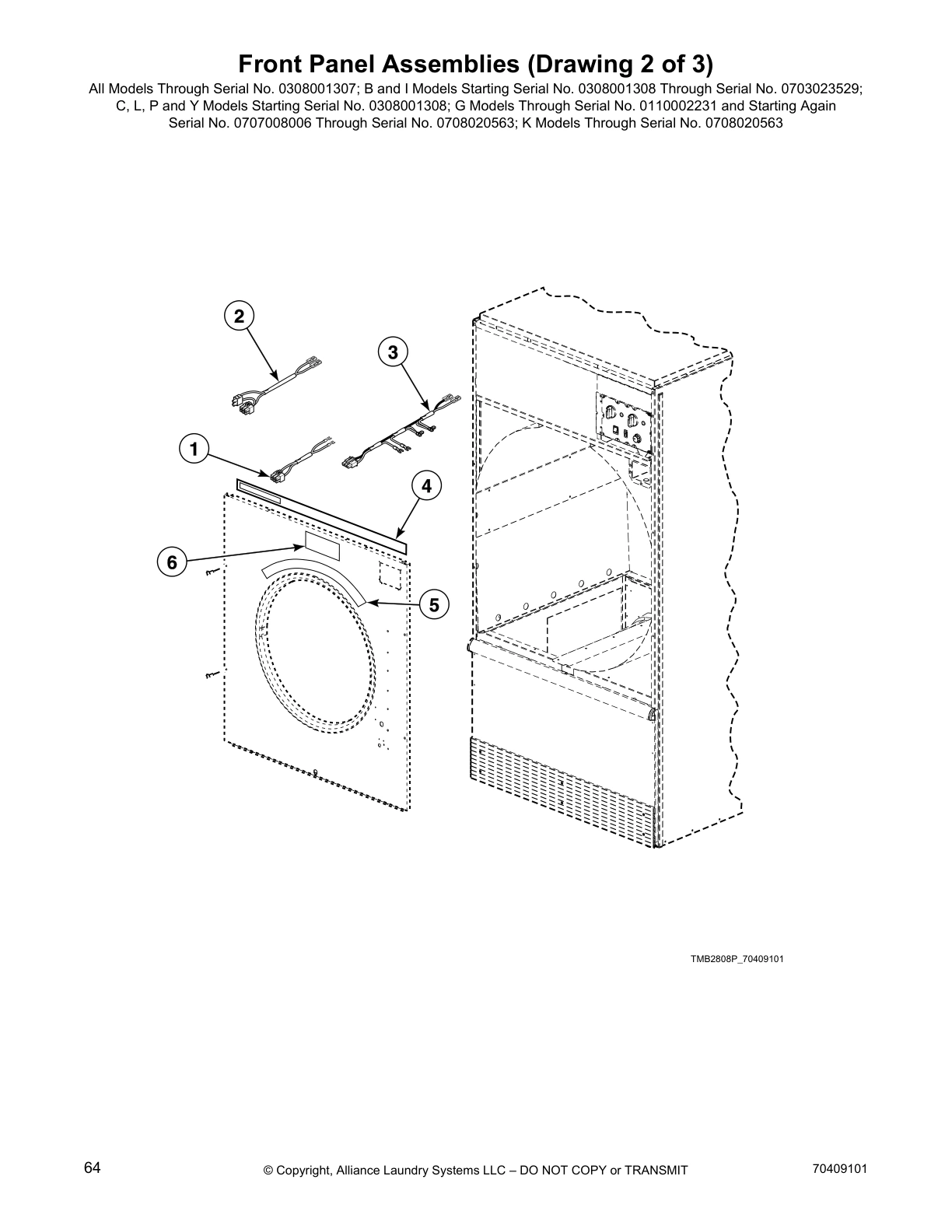 Front Panel Assemblies (Drawing 2 of 3)

All Models Through Serial No. 0308001307; B and I Models Starting Serial No. 0308001308 Through Serial No. 0703023529; C, L, P and Y Models Starting Serial No. 0308001308; G Models Through Serial No. 0110002231 and Starting Again Serial No. 0707008006 Through Serial No. 0708020563; K Models Through Serial No. 0708020563

2

3

1

4

6

5

TMB2808P_70409101

64

© Copyright, Alliance Laundry Systems LLC – DO NOT COPY or TRANSMIT

70409101