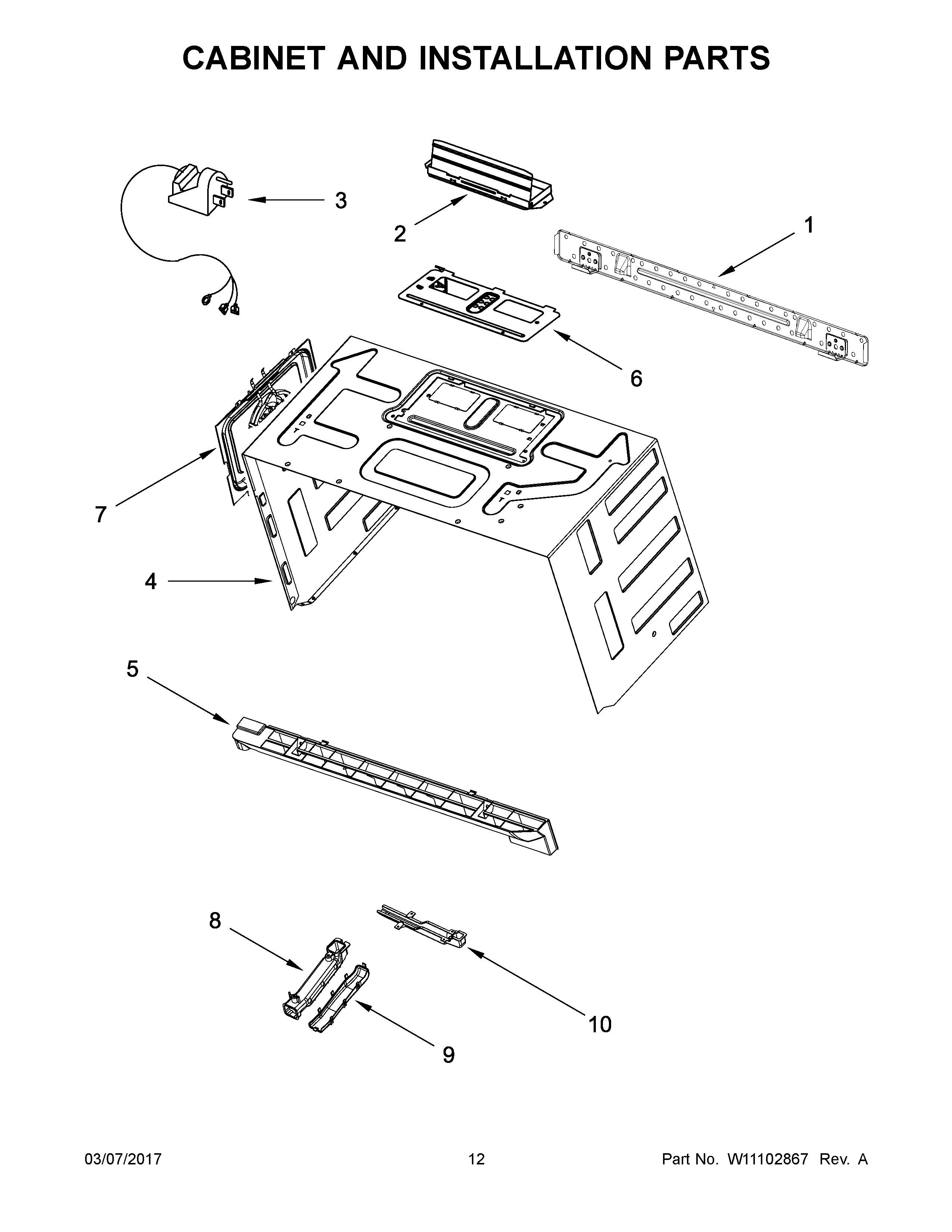 CABINET AND INSTALLATION PARTS

3

2

1

6

7

4

5

8

10

9

03/07/2017

12

Part No. W11102867 Rev. A