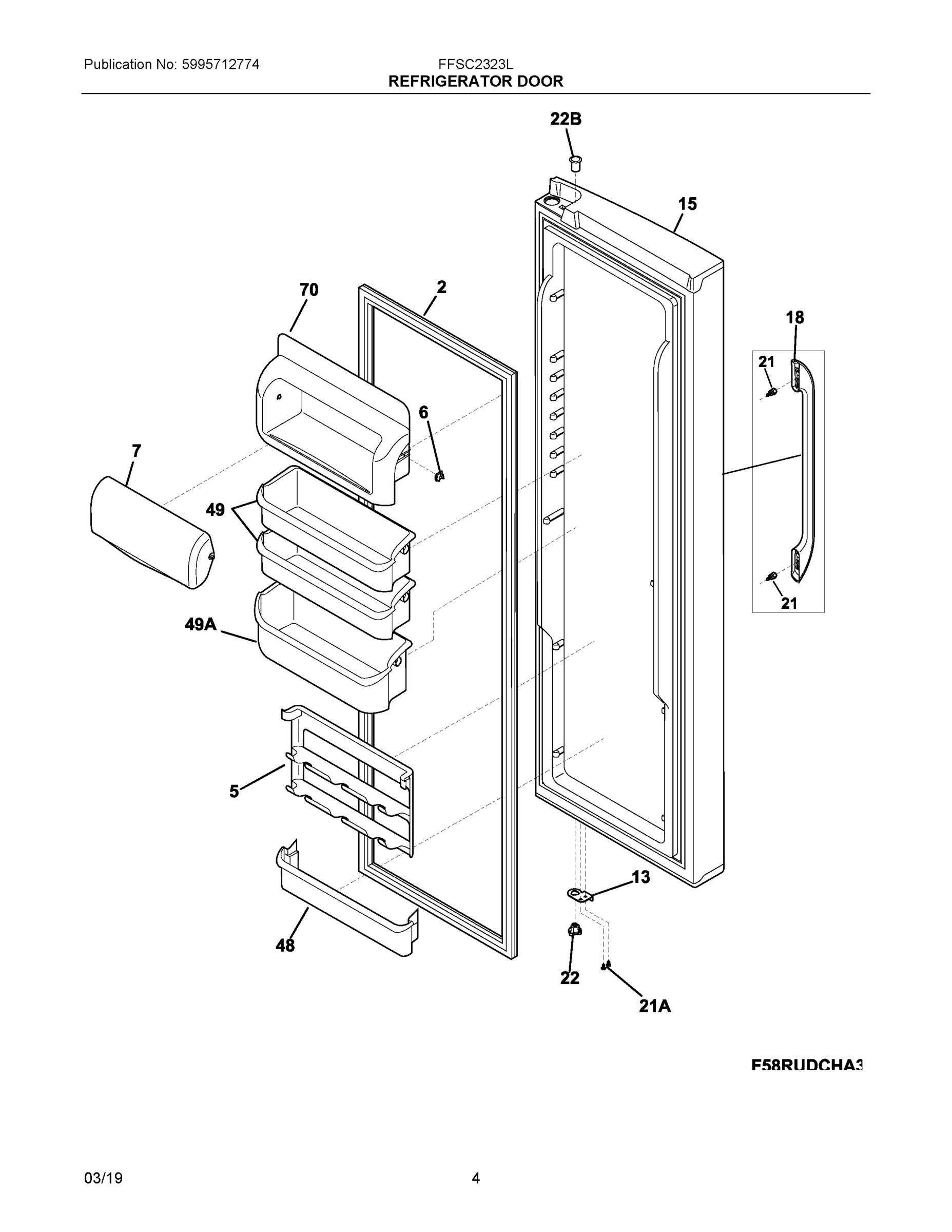 Publication No: 5995712774

FFSC2323L
REFRIGERATOR DOOR

22B

15

70

2

18

21

6

7

49

21

49A

5

13

48

22

21A

F58RUDCHA3

03/19

4