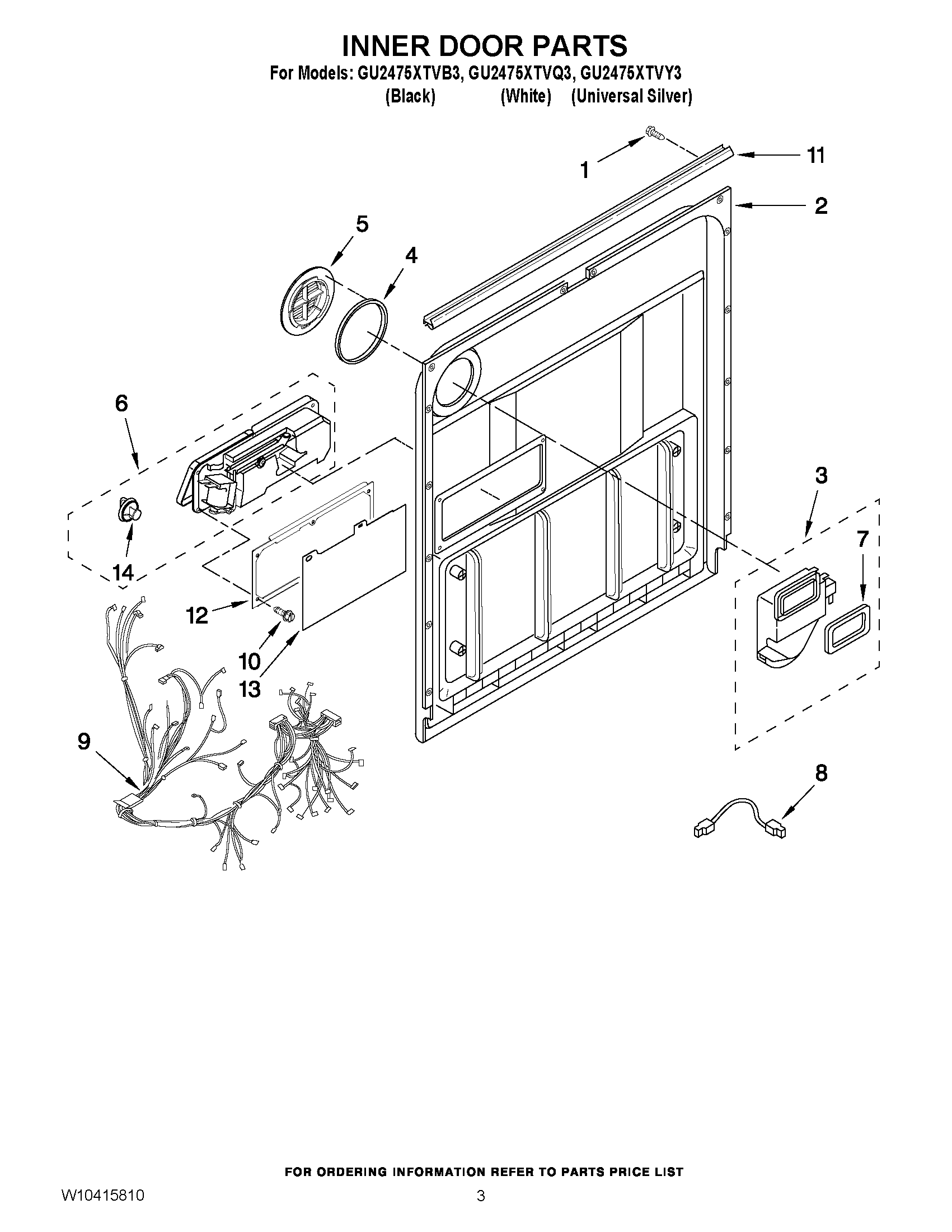 INNER DOOR PARTS

For Models: GU2475XTVB3, GU2475XTVQ3, GU2475XTVY3
(Black) (White) (Universal Silver)

1
11
2
5
4
6
3
7
14
12
10
13
9
8

FOR ORDERING INFORMATION REFER TO PARTS PRICE LIST

W10415810
3