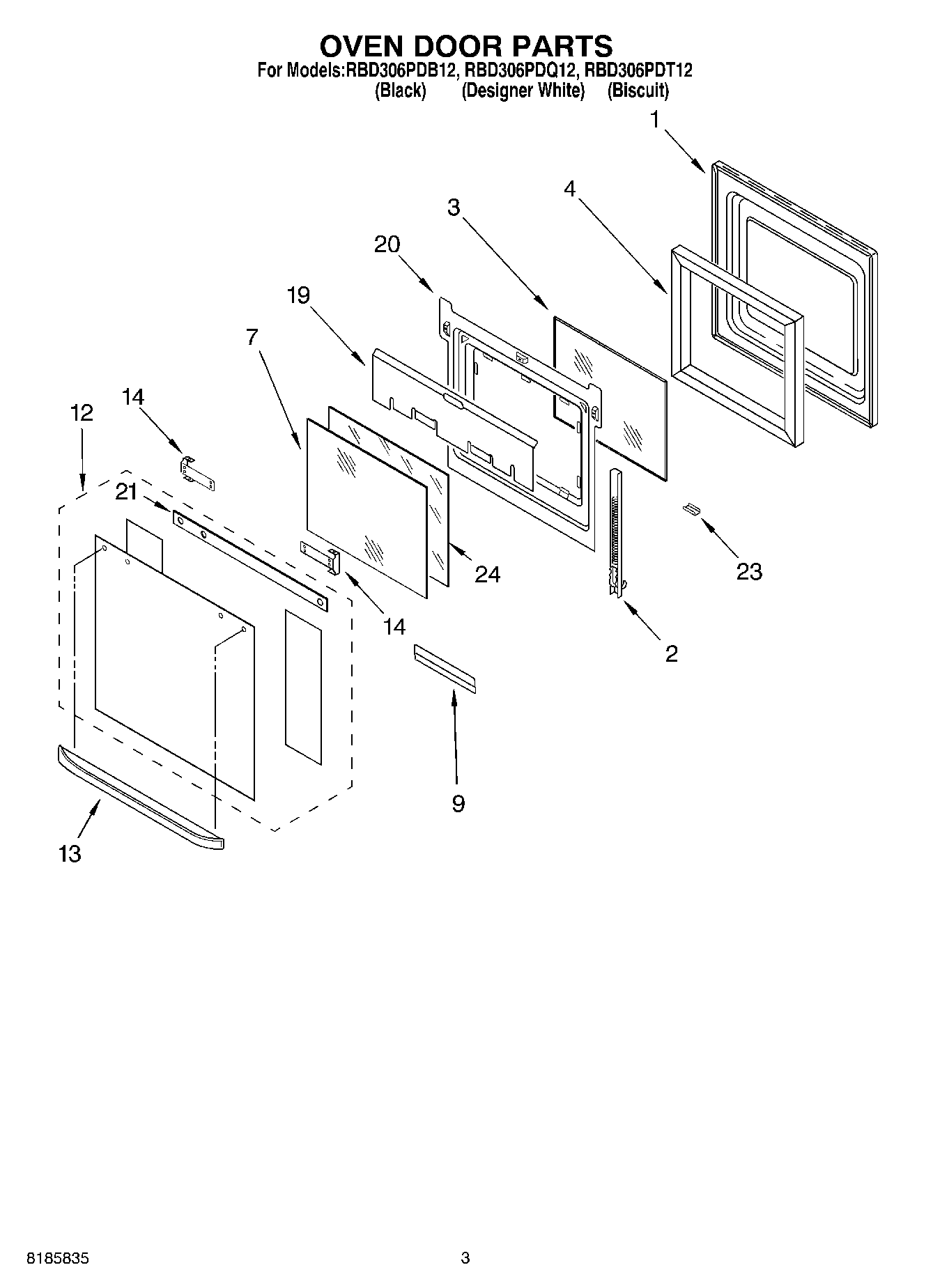 OVEN DOOR PARTS

For Models:RBD306PDB12, RBD306PDQ12, RBD306PDT12
(Black) (Designer White) (Biscuit)

1
4
3
20
19
7
14
12
21
24
23
14
2
9
13

8185835

3