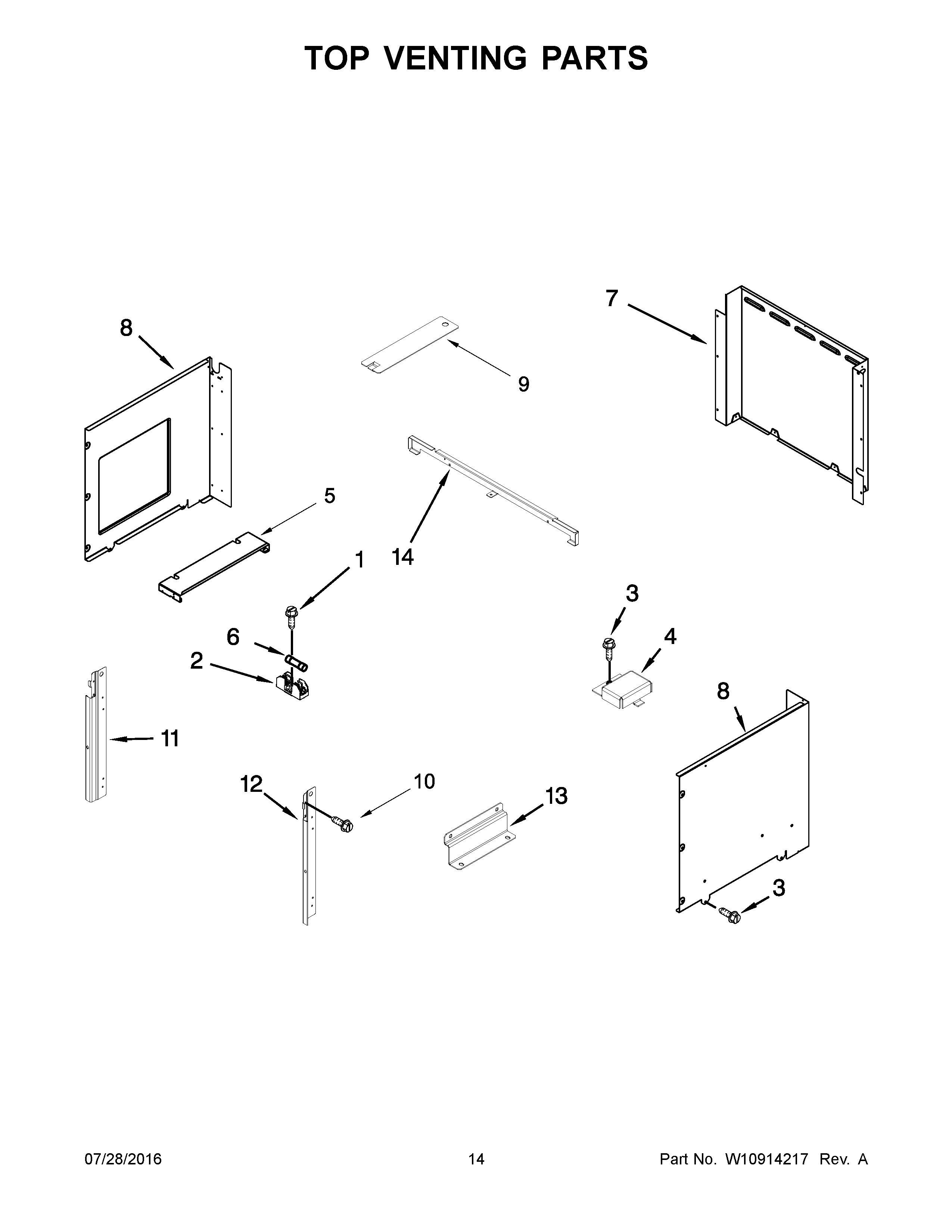 TOP VENTING PARTS

7

8

9

5

14

1

3

6

4

2

8

11

12

10

13

3

07/28/2016 14 Part No. W10914217 Rev. A