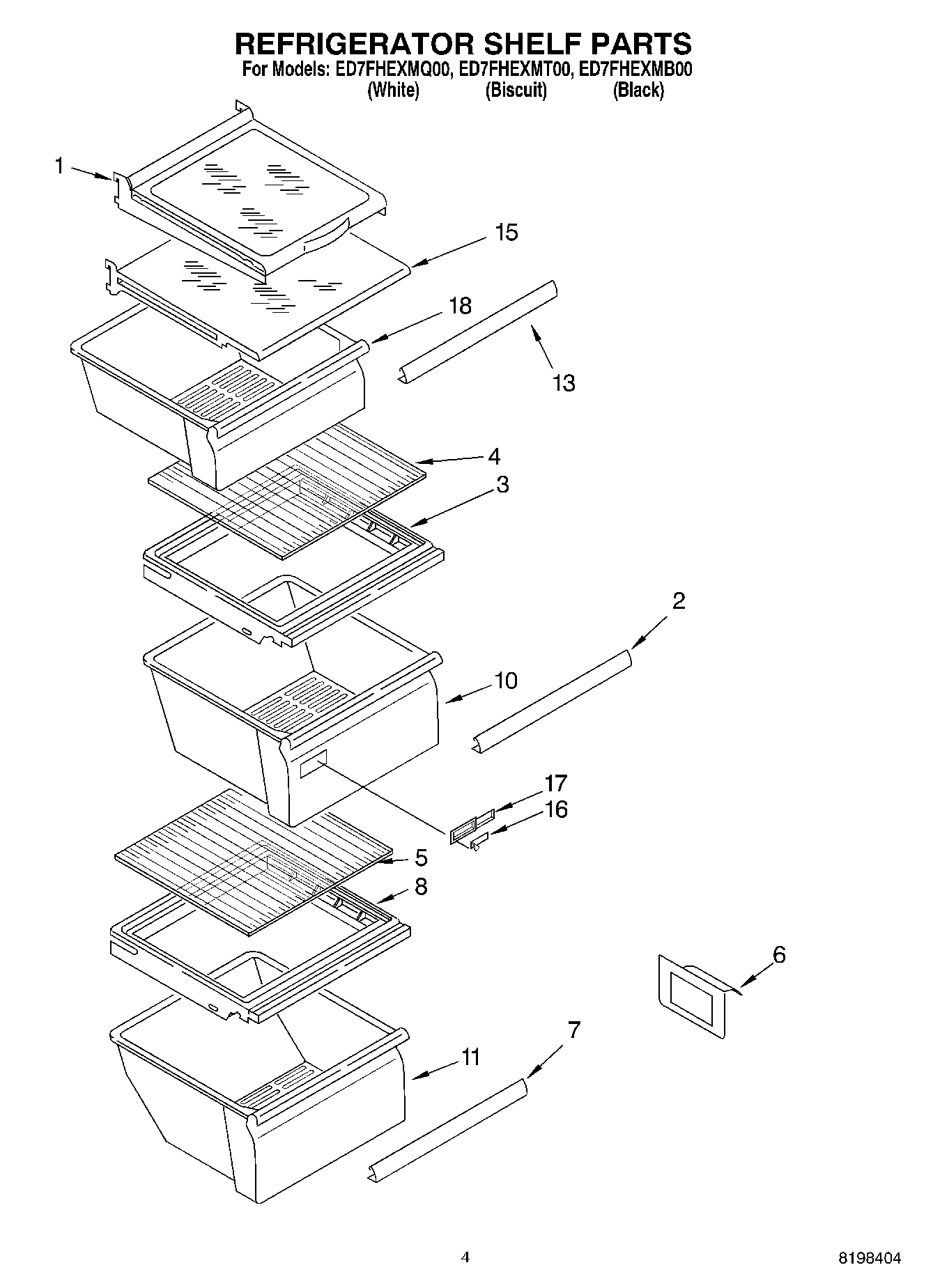 REFRIGERATOR SHELF PARTS
For Models: ED7FHEXMQ00, ED7FHEXMT00, ED7FHEXMB00
(White) (Biscuit) (Black)

1
15
18
13
4
3
2
10
17
16
5
8
6
7
11

4

8198404