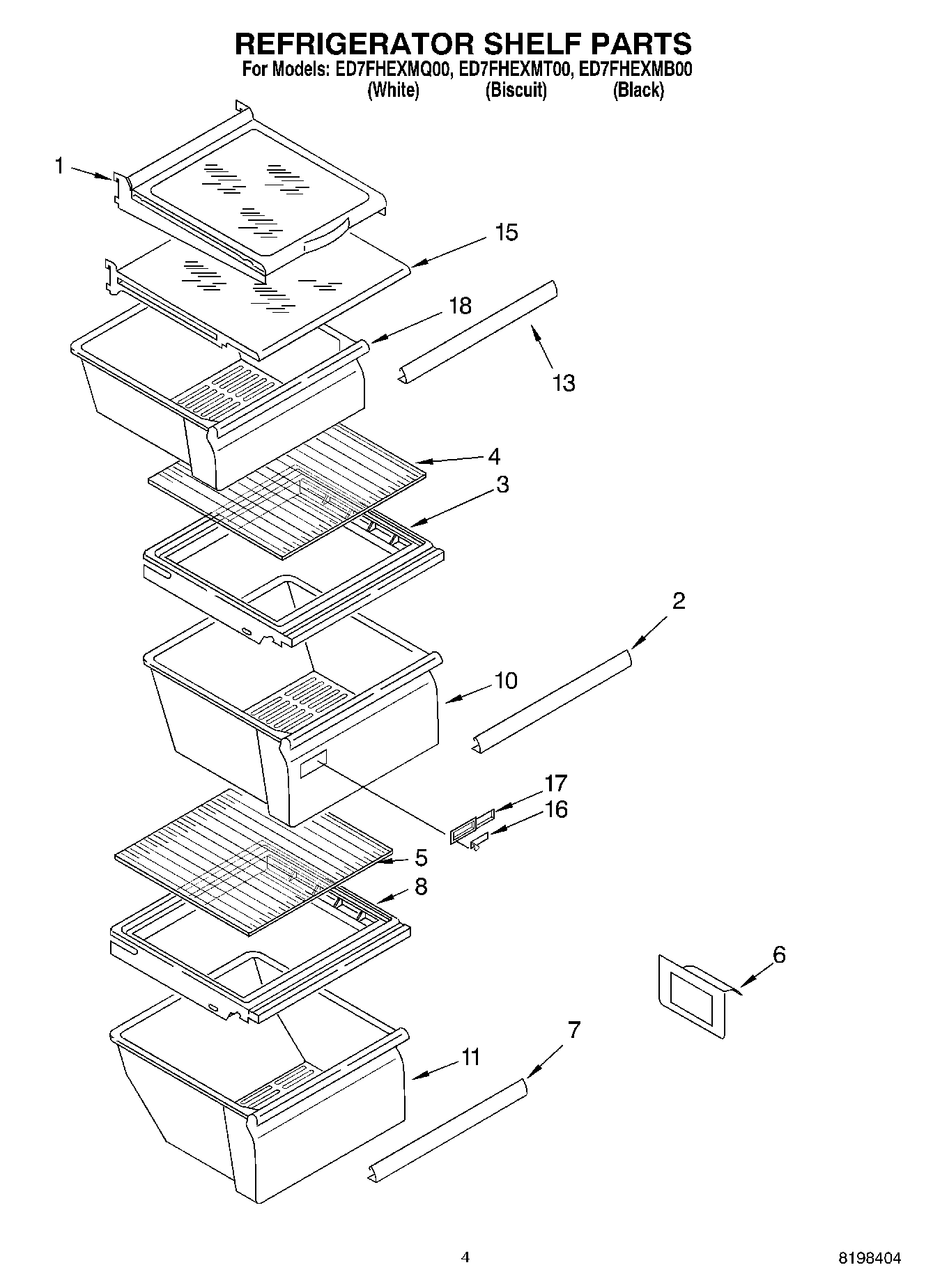 REFRIGERATOR SHELF PARTS
For Models: ED7FHEXMQ00, ED7FHEXMT00, ED7FHEXMB00
(White) (Biscuit) (Black)

1
15
18
13
4
3
2
10
17
16
5
8
6
7
11

4

8198404