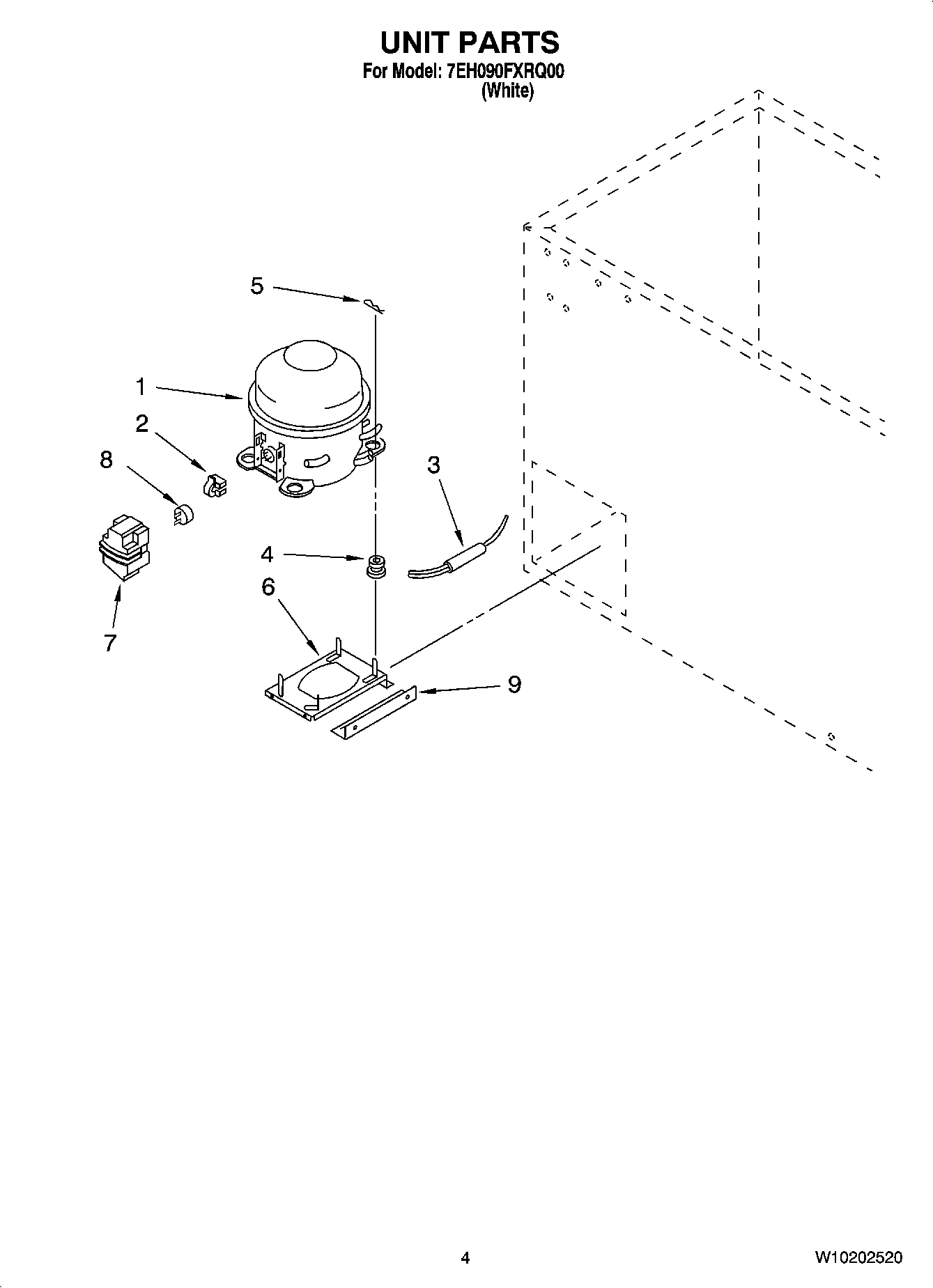 UNIT PARTS
For Model: 7EH090FXRQ00
(White)

5
1
2
8
3
4
6
7
9

4

W10202520