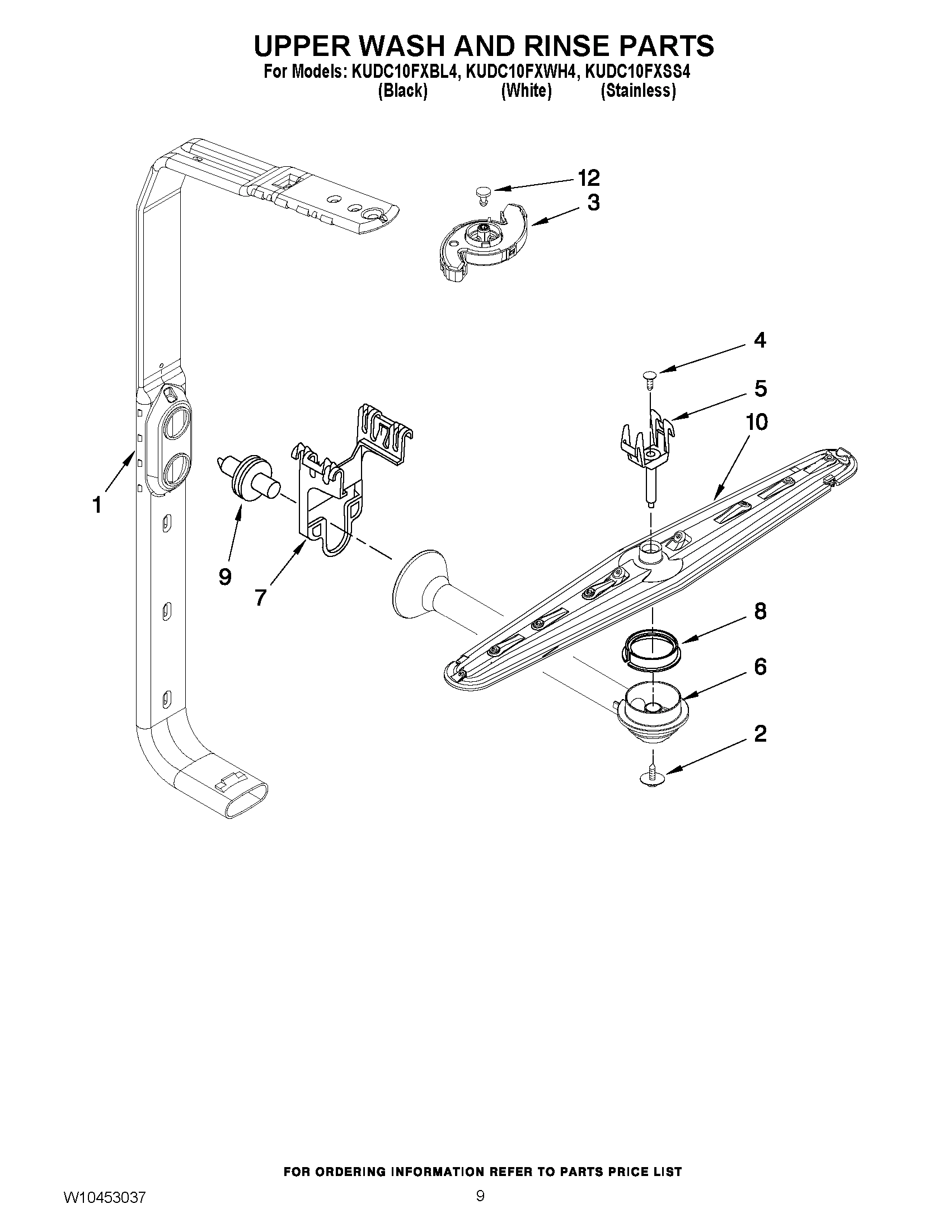 UPPER WASH AND RINSE PARTS
For Models: KUDC10FXBL4, KUDC10FXWH4, KUDC10FXSS4
(Black) (White) (Stainless)

12
3
4
5
10
1
9
7
8
6
2

FOR ORDERING INFORMATION REFER TO PARTS PRICE LIST
W10453037
9