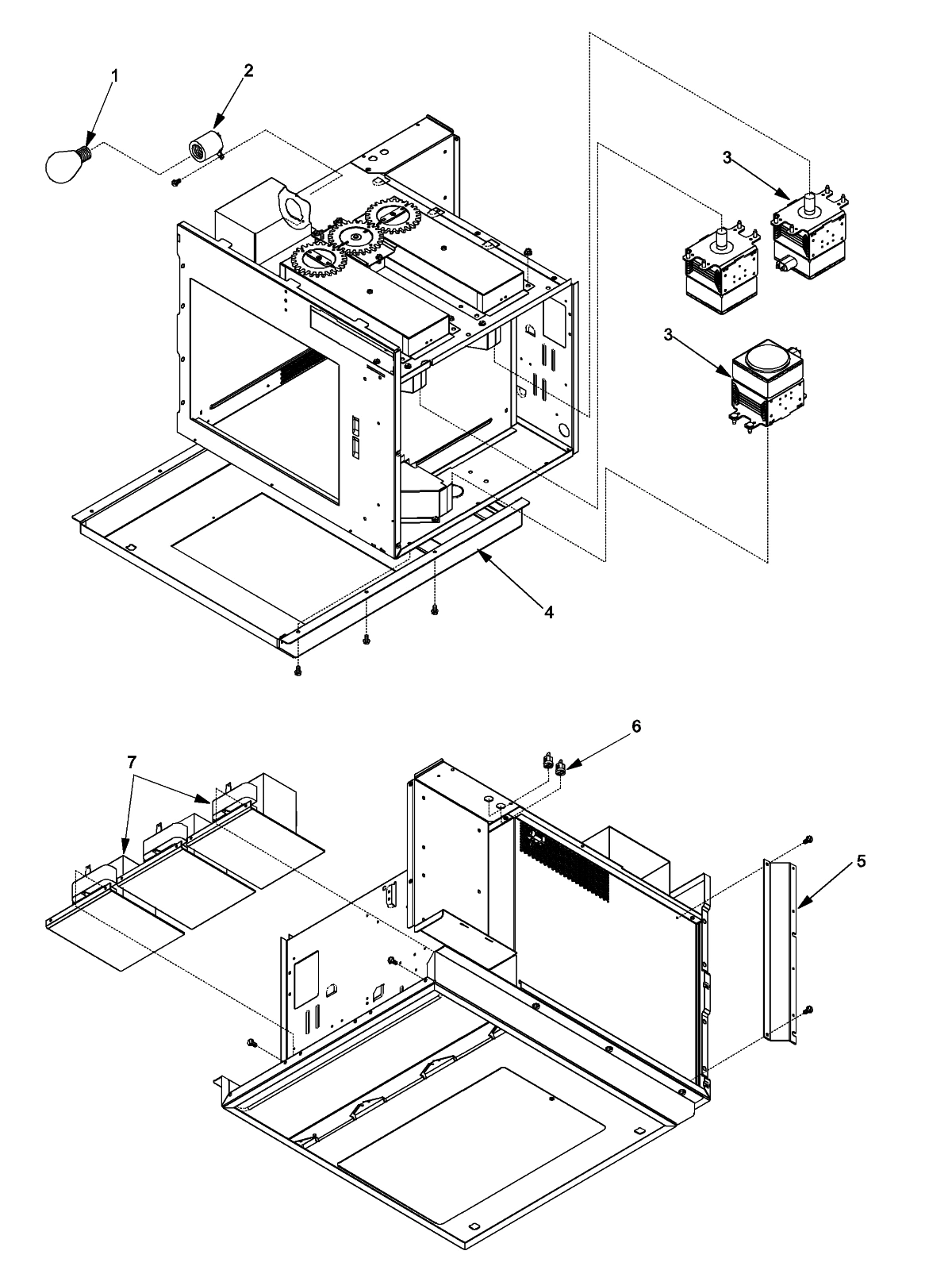 1
2
3
3
4
6
7
5