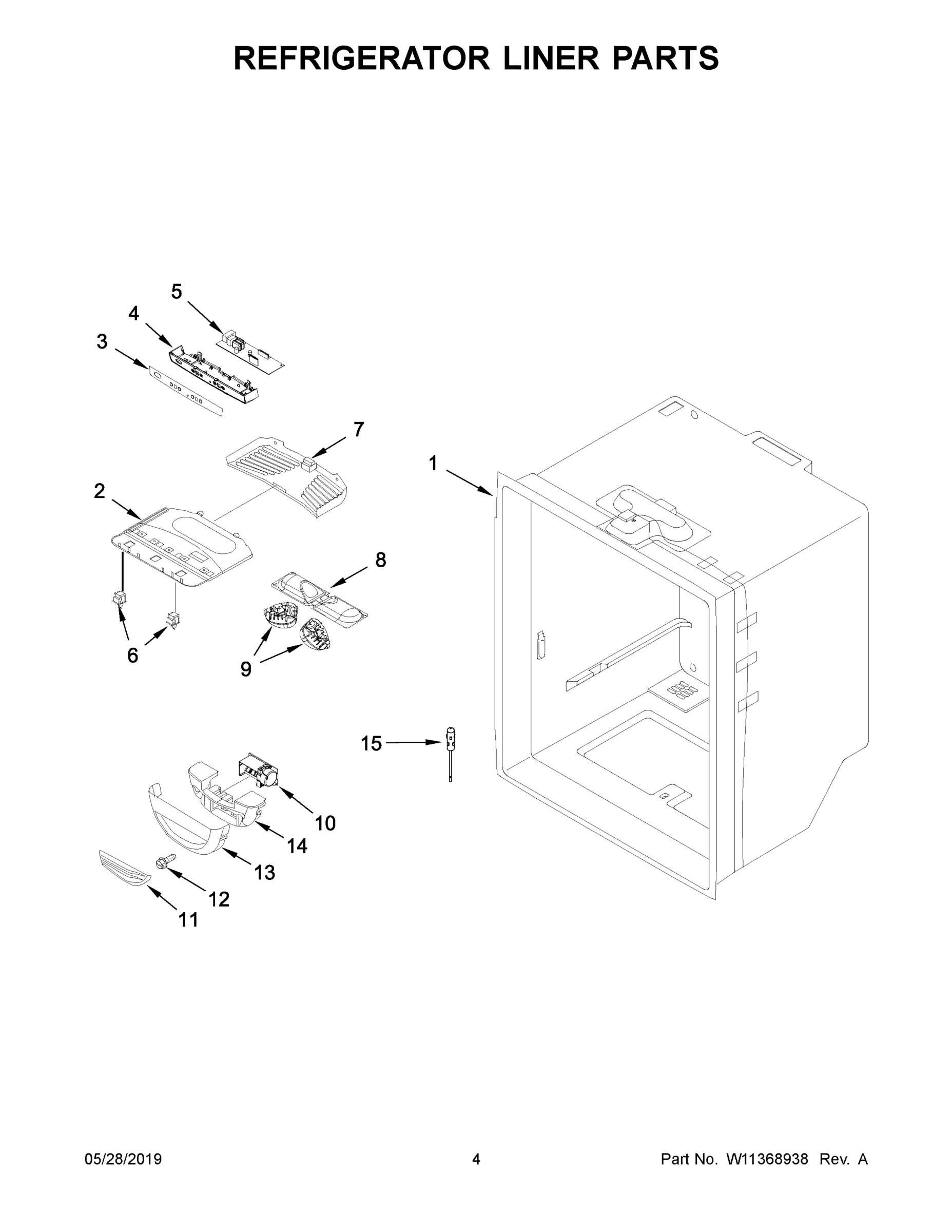 REFRIGERATOR LINER PARTS

5
4
3
7
1
2
8
6
9
15
10
14
13
12
11

05/28/2019
4
Part No. W11368938 Rev. A