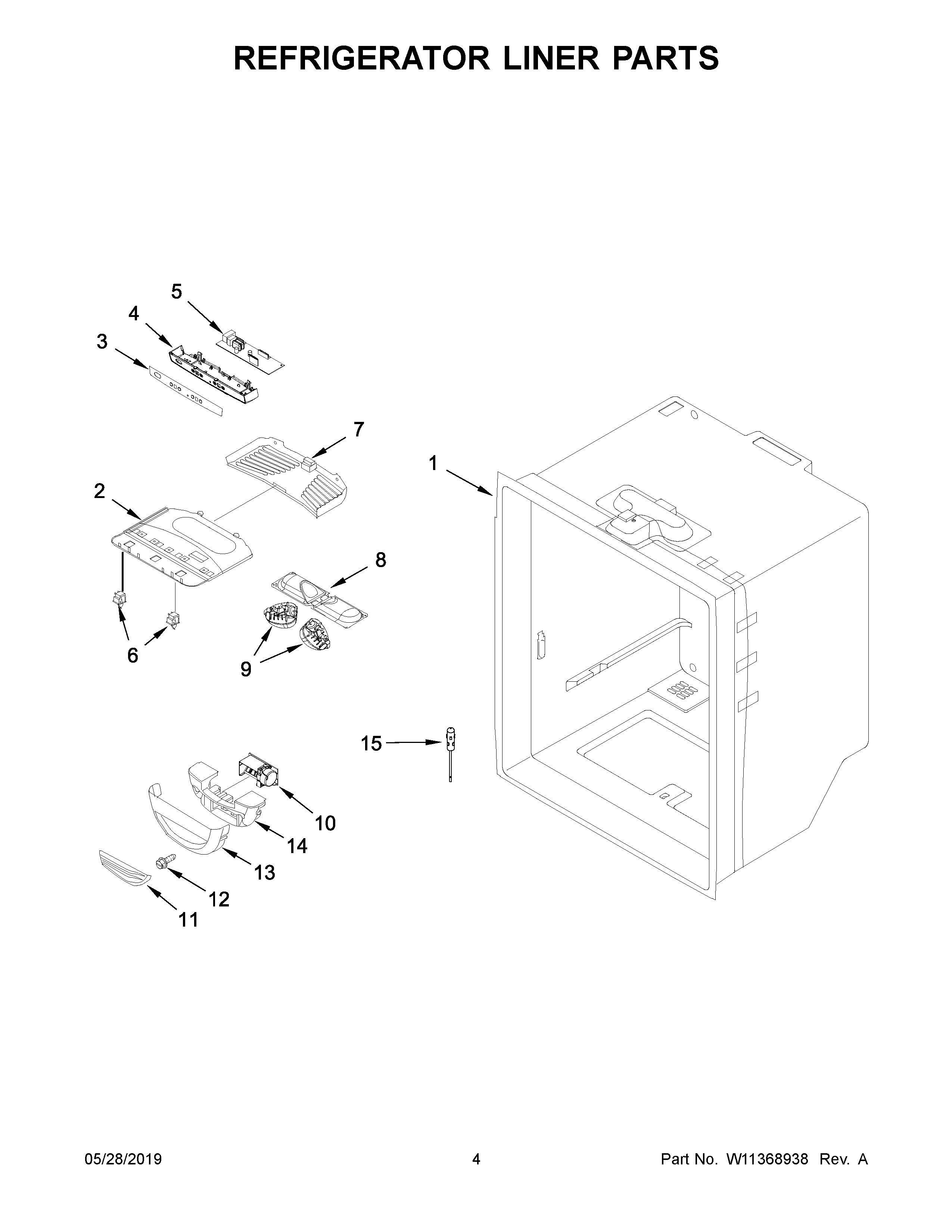 REFRIGERATOR LINER PARTS

5
4
3
7
1
2
8
6
9
15
10
14
13
12
11

05/28/2019 4 Part No. W11368938 Rev. A