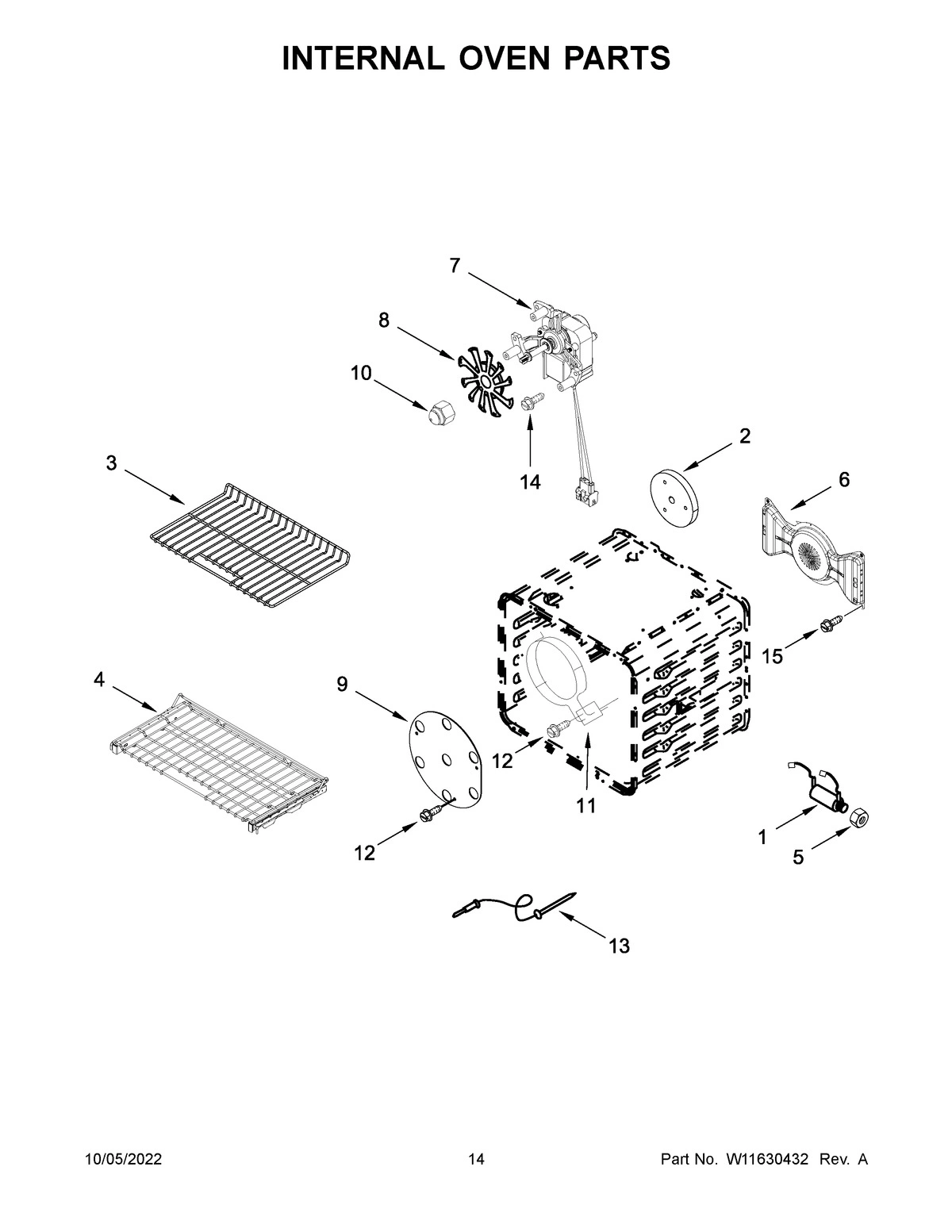 INTERNAL OVEN PARTS

7
8
10
14
2
3
6
15
4
9
12
11
12
1
5
13

10/05/2022 14 Part No. W11630432 Rev. A