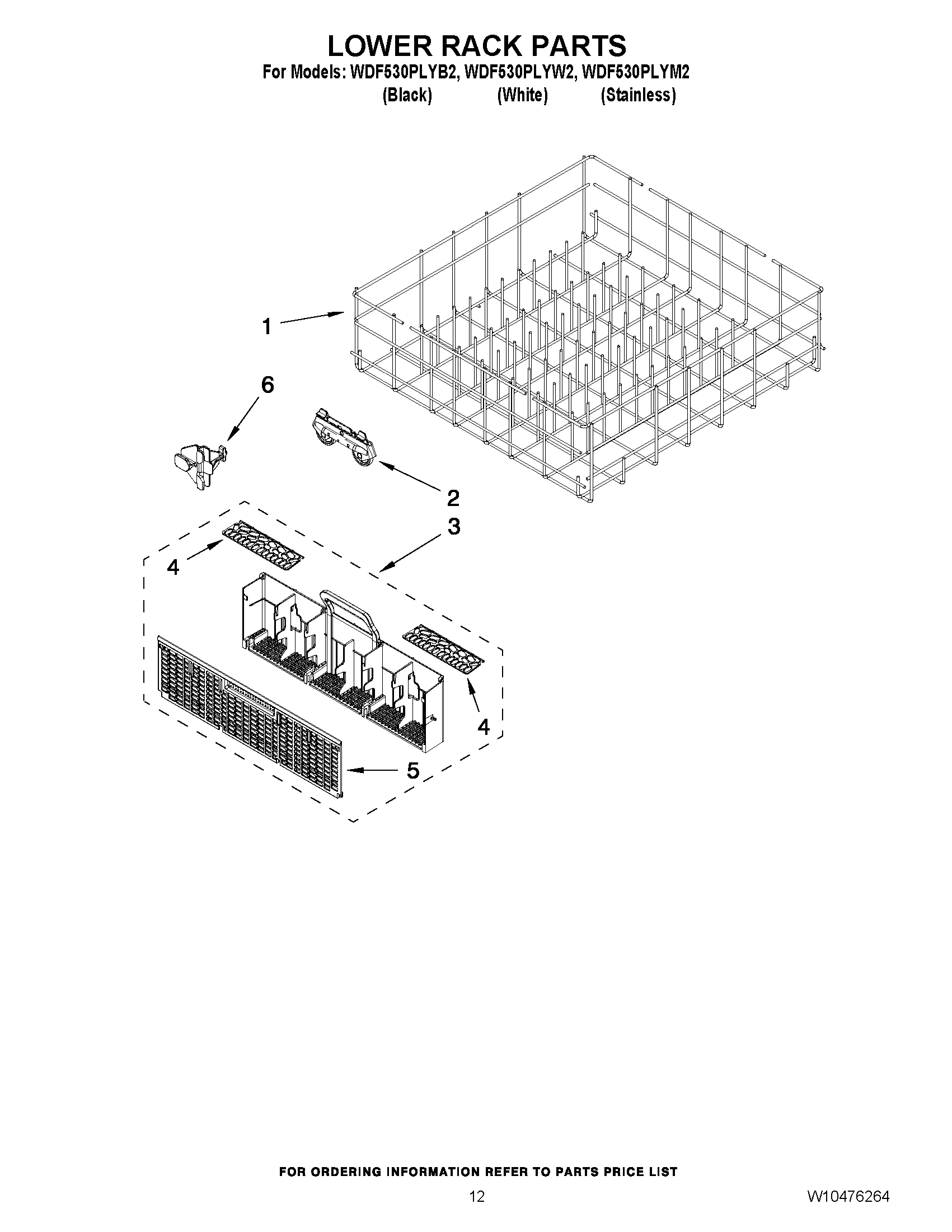 LOWER RACK PARTS
For Models: WDF530PLYB2, WDF530PLYW2, WDF530PLYM2
(Black) (White) (Stainless)

1
6
2
3
4
4
5

FOR ORDERING INFORMATION REFER TO PARTS PRICE LIST
12
W10476264