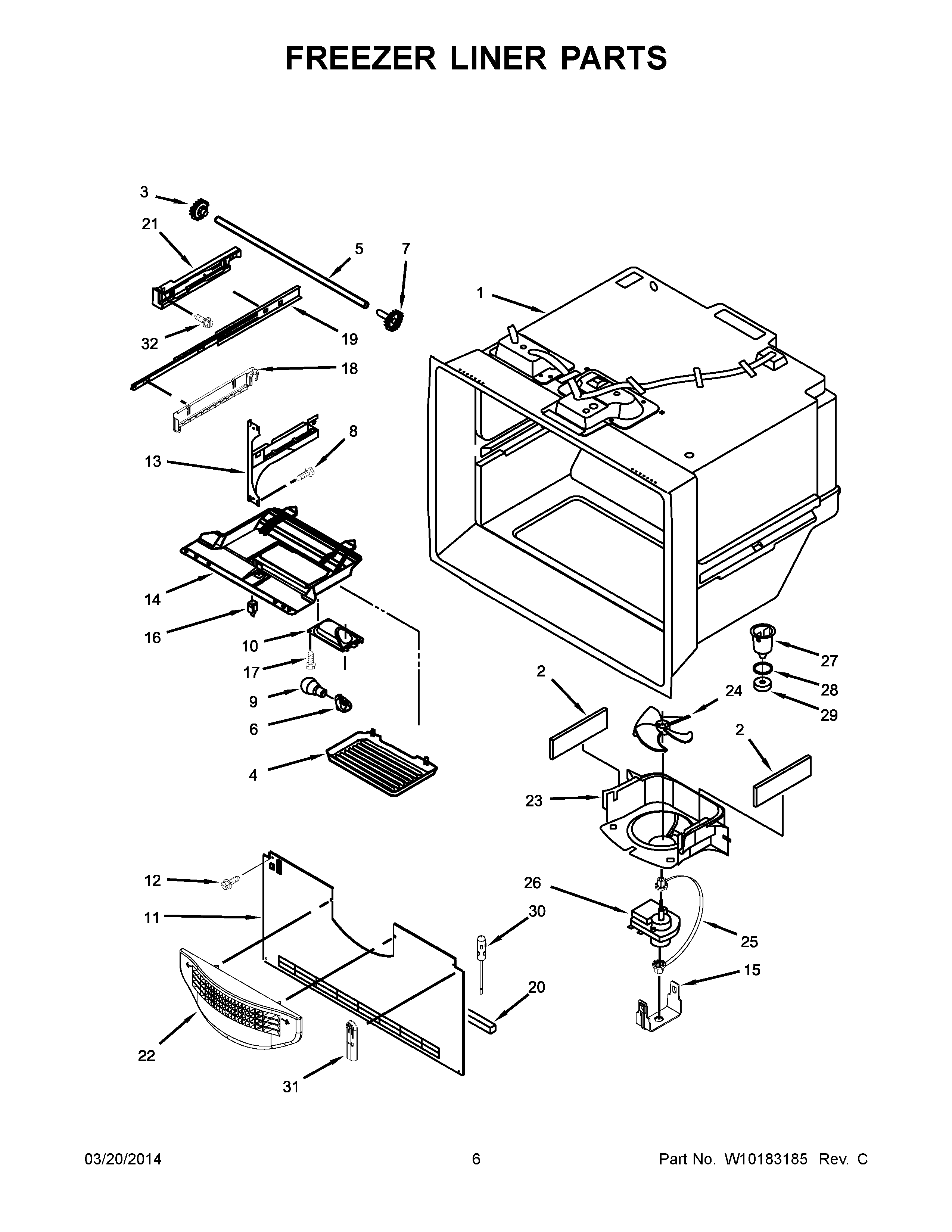 FREEZER LINER PARTS

3
21
5
7
1
32
19
18
8
13
14
16
10
17
9
6
4
2
24
27
28
29
2
23
12
11
26
30
25
15
20
22
31

03/20/2014 6 Part No. W10183185 Rev. C