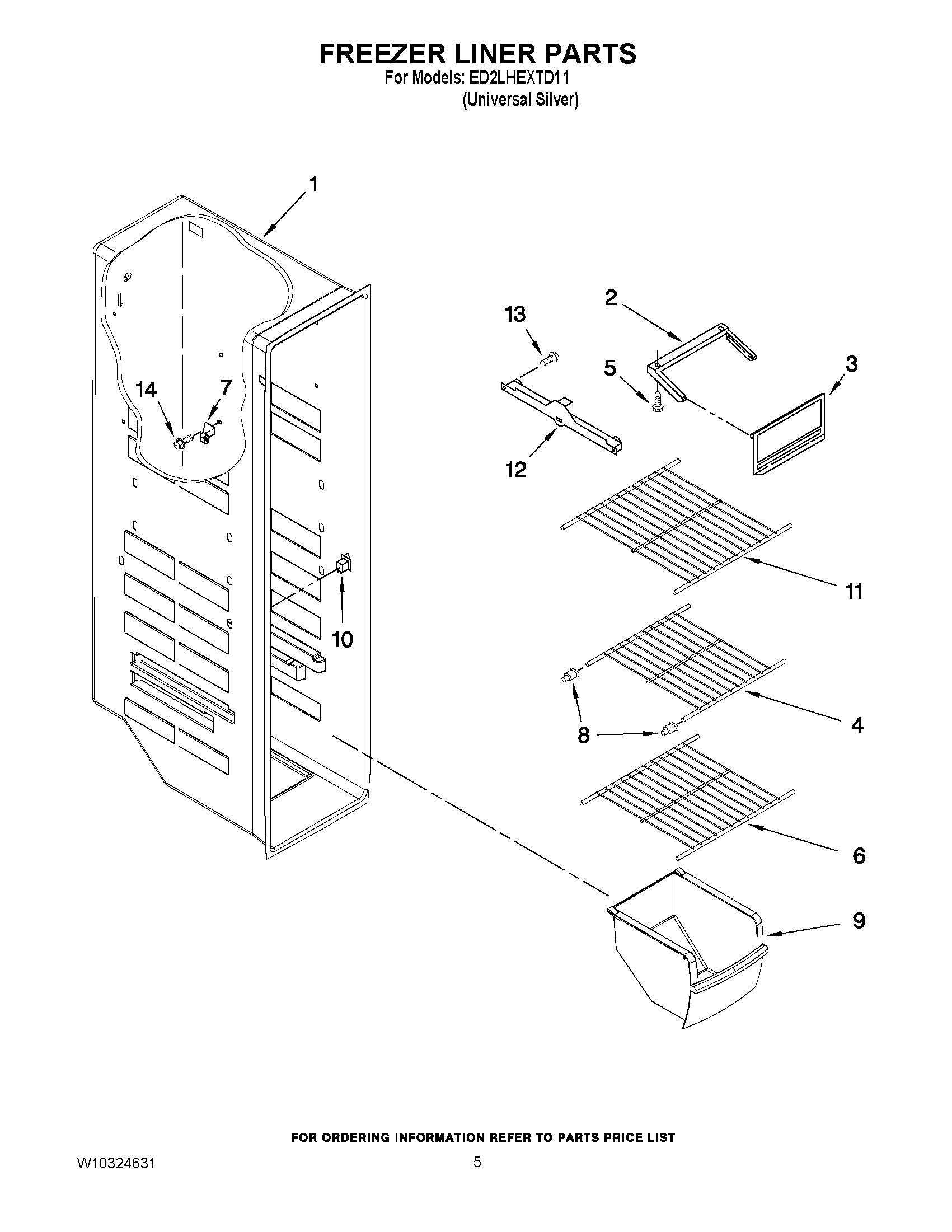 FREEZER LINER PARTS
For Models: ED2LHEXTD11
(Universal Silver)

1
2
13
5
3
14
7
12
11
10
8
4
6
9

FOR ORDERING INFORMATION REFER TO PARTS PRICE LIST

W10324631

5