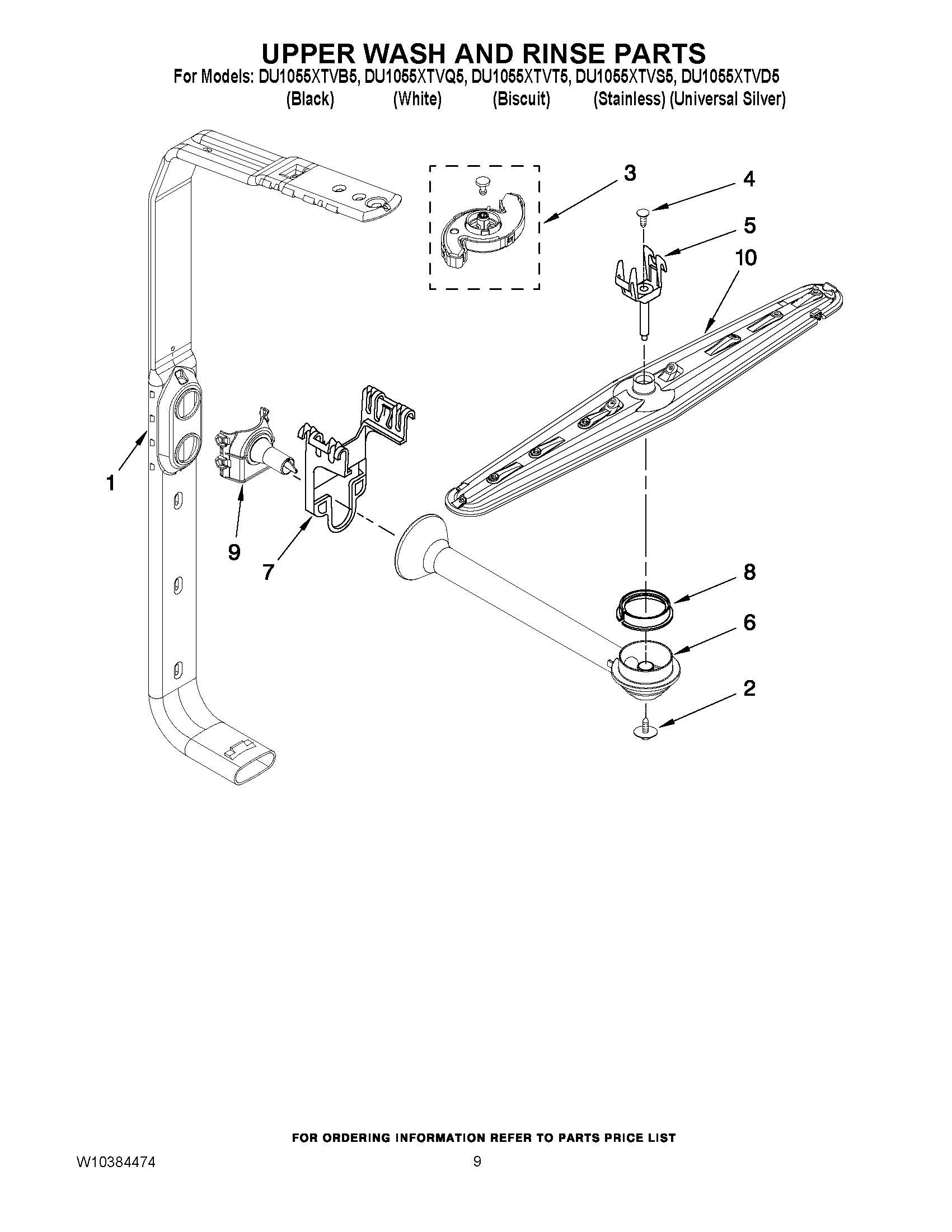 UPPER WASH AND RINSE PARTS
For Models: DU1055XTVB5, DU1055XTVQ5, DU1055XTVT5, DU1055XTVS5, DU1055XTVD5
(Black) (White) (Biscuit) (Stainless) (Universal Silver)

3
4
5
10
1
9
7
8
6
2

FOR ORDERING INFORMATION REFER TO PARTS PRICE LIST
W10384474
9