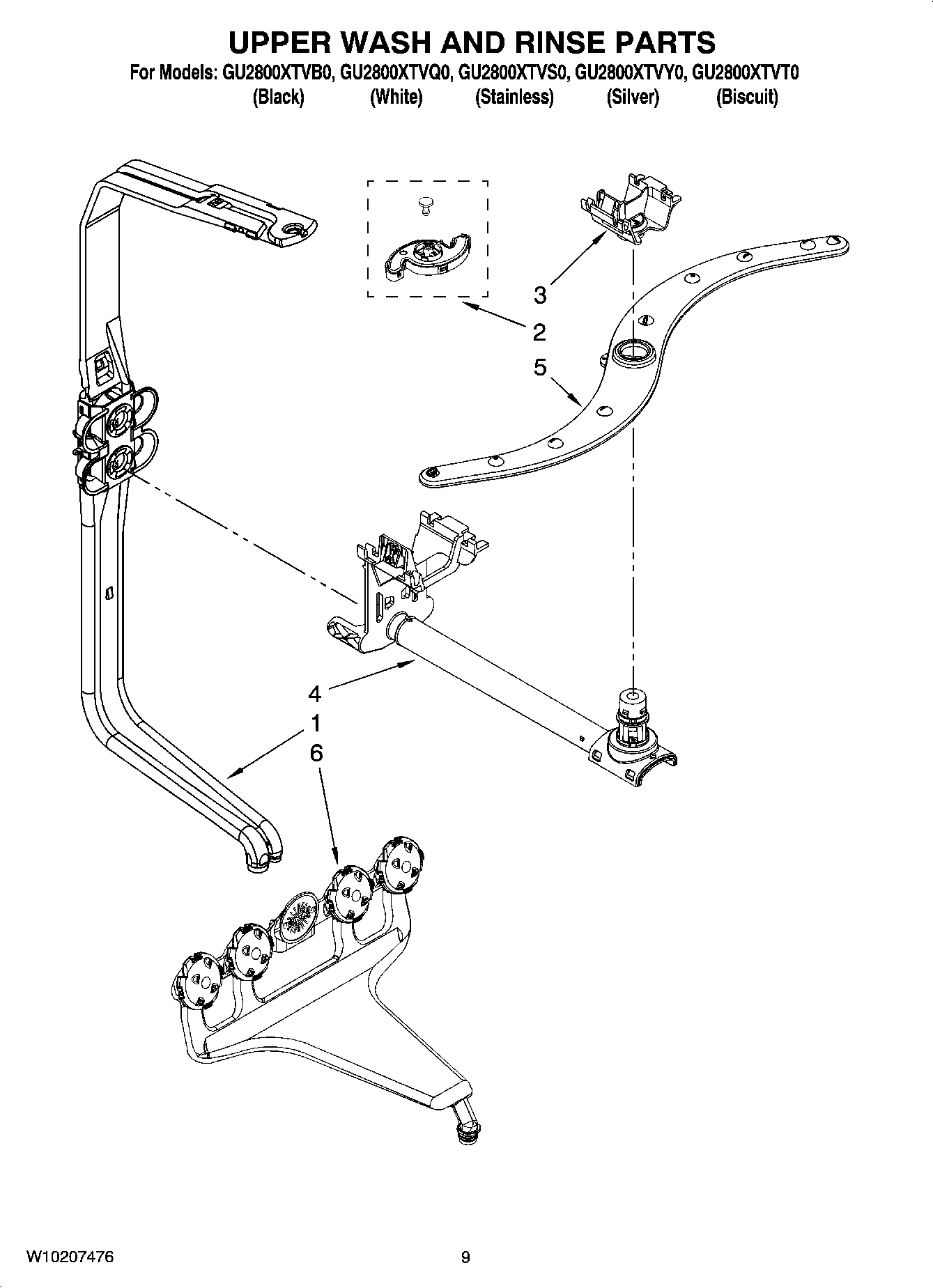 UPPER WASH AND RINSE PARTS

For Models: GU2800XTVB0, GU2800XTVQ0, GU2800XTVS0, GU2800XTVY0, GU2800XTVT0
(Black) (White) (Stainless) (Silver) (Biscuit)

3

2

5

4

1

6

W10207476

9